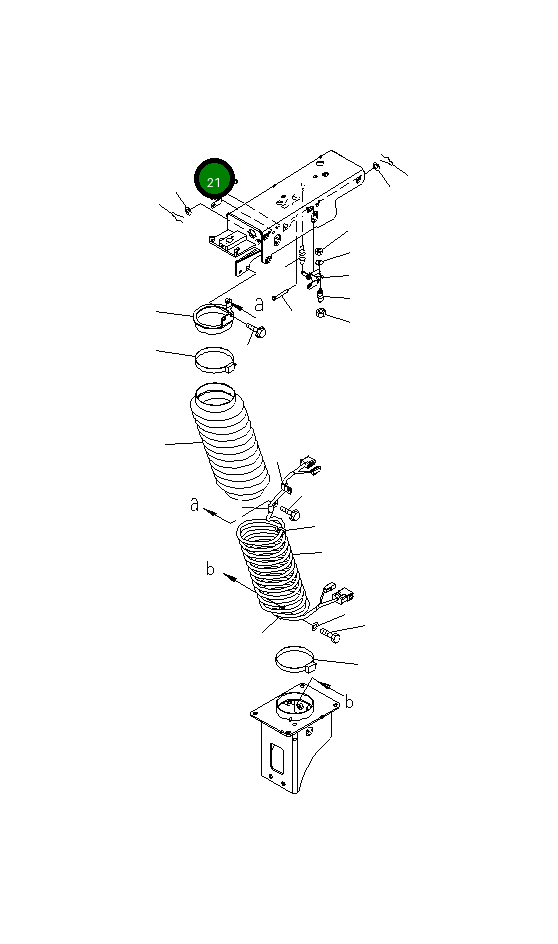 21
a
a
b
b