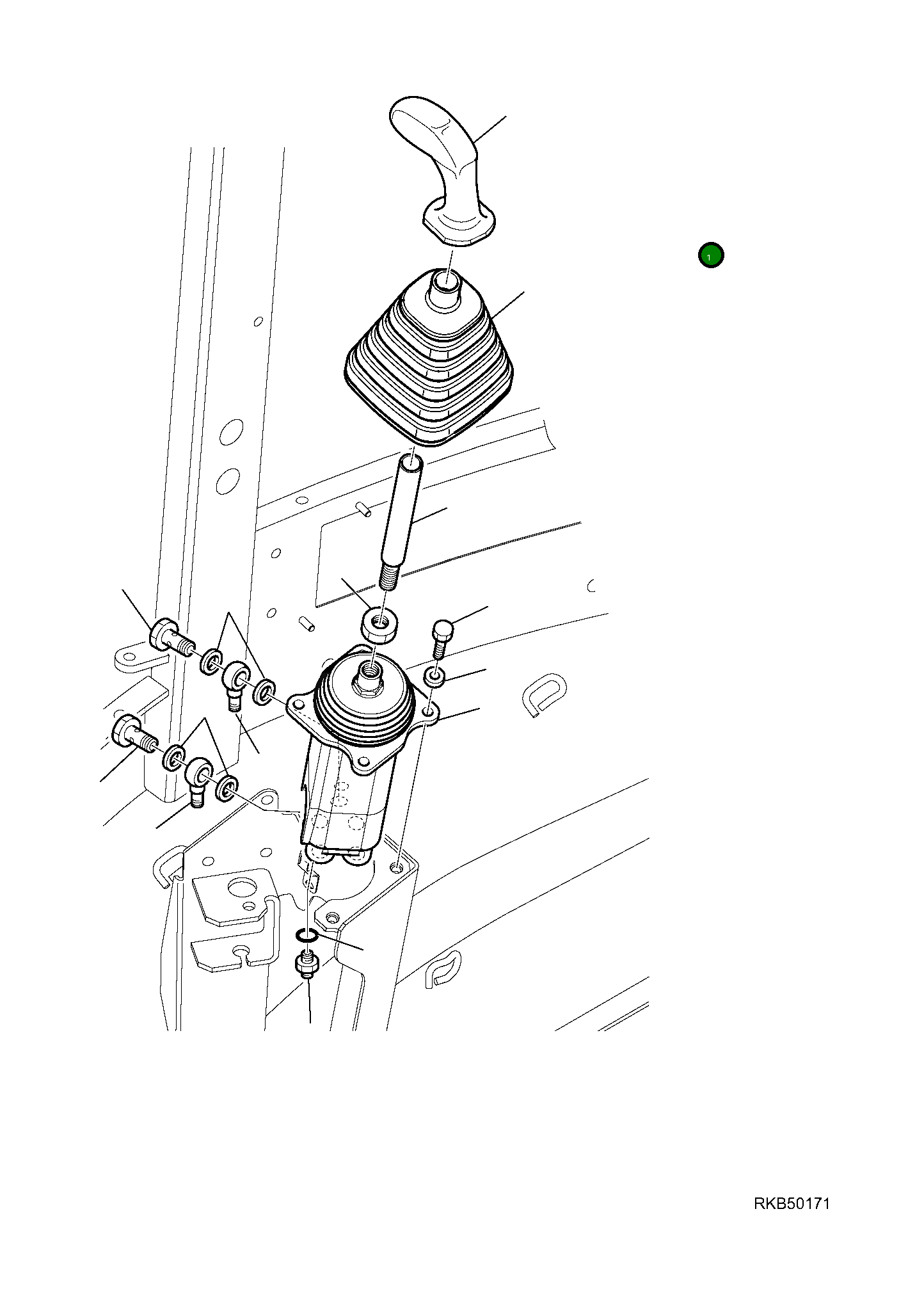 1

RKB50171