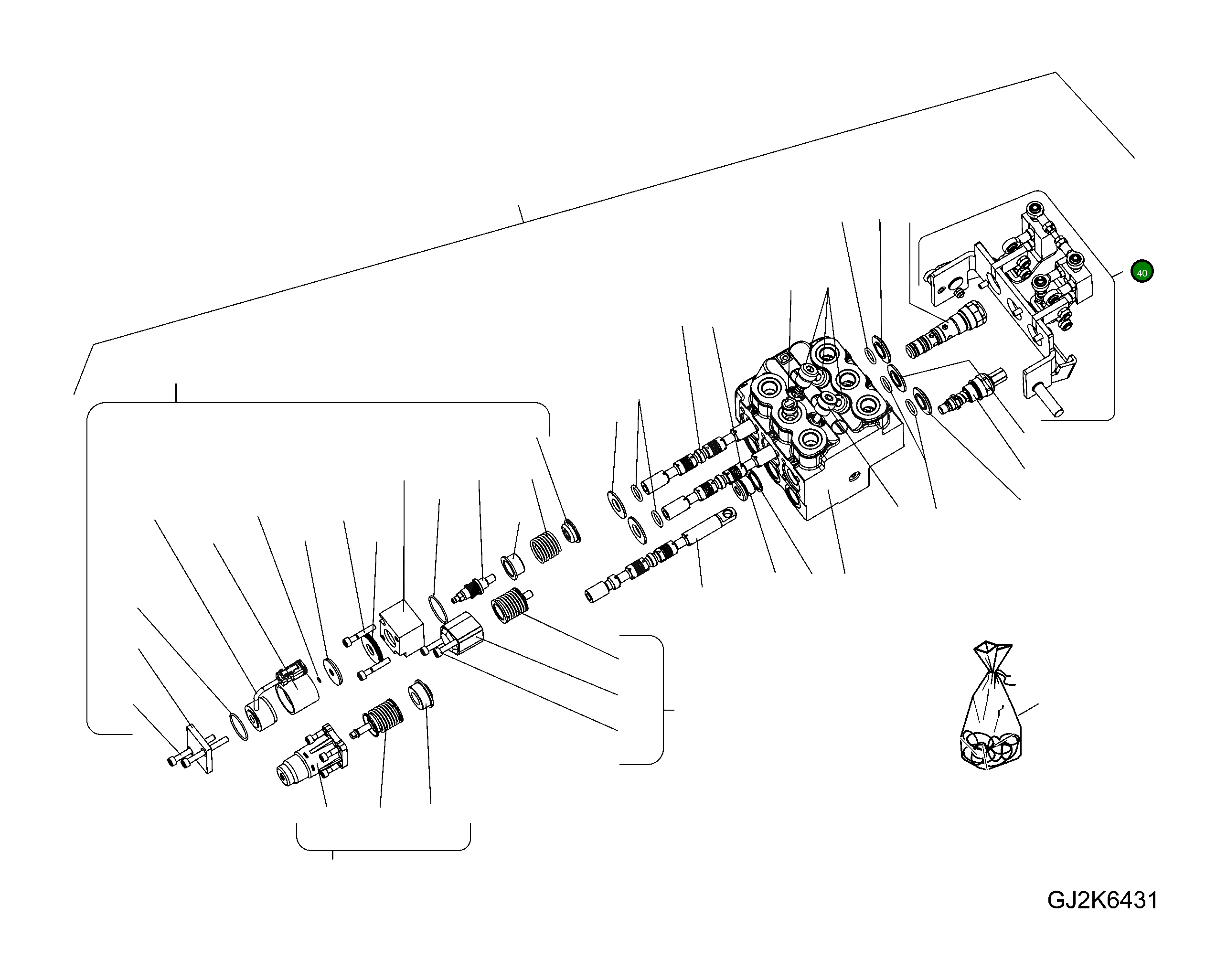 40

GJ2K6431