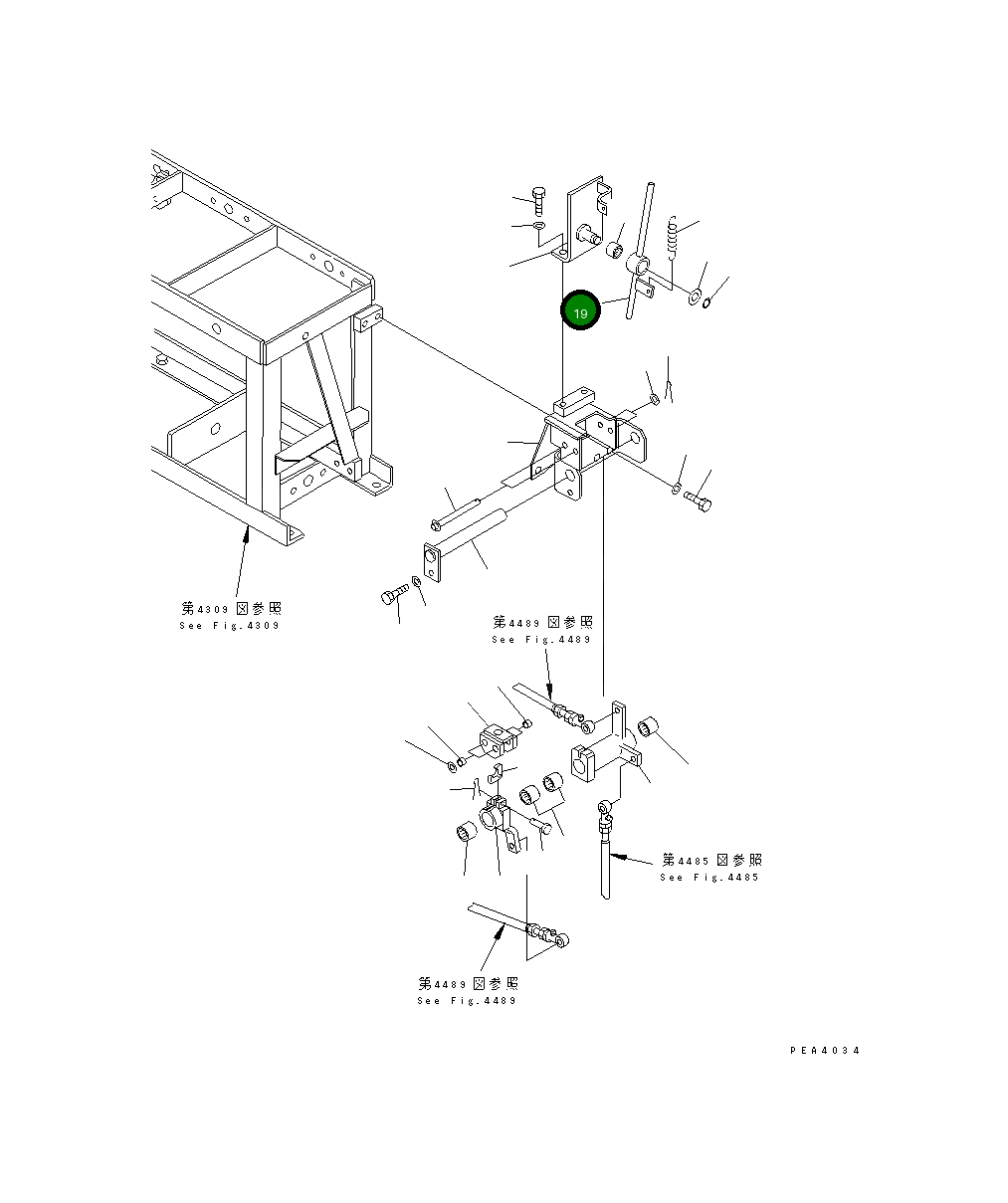 19

第4309図参照
See Fig.4309

第4489図参照
See Fig.4489

第4485図参照
See Fig.4485

第4489図参照
See Fig.4489

PEA4034