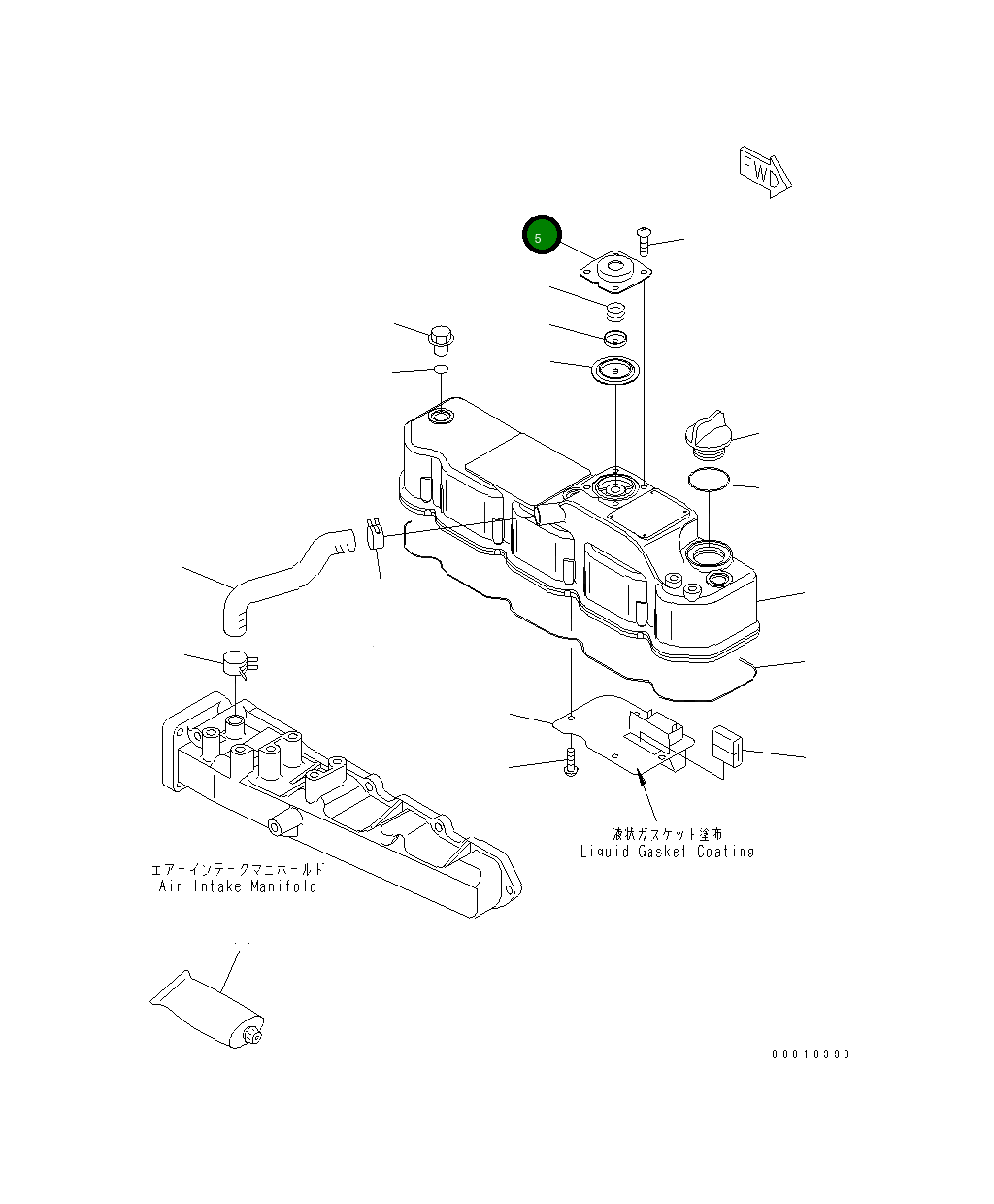 FWD

5

液状ガスケット塗布
Liquid Gasket Coating

エアーインテークマニホールド
Air Intake Manifold

00010393