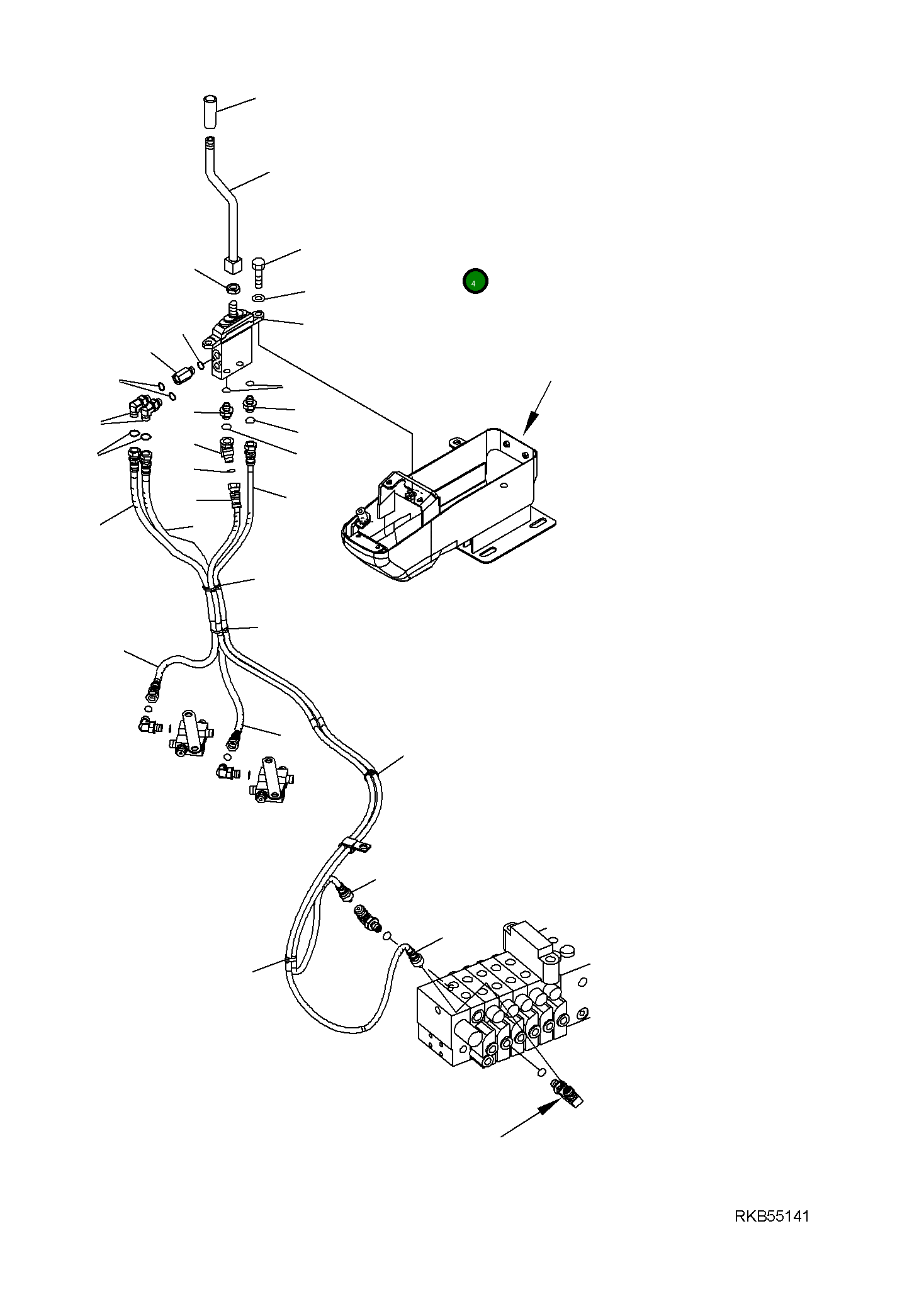 4

RKB55141