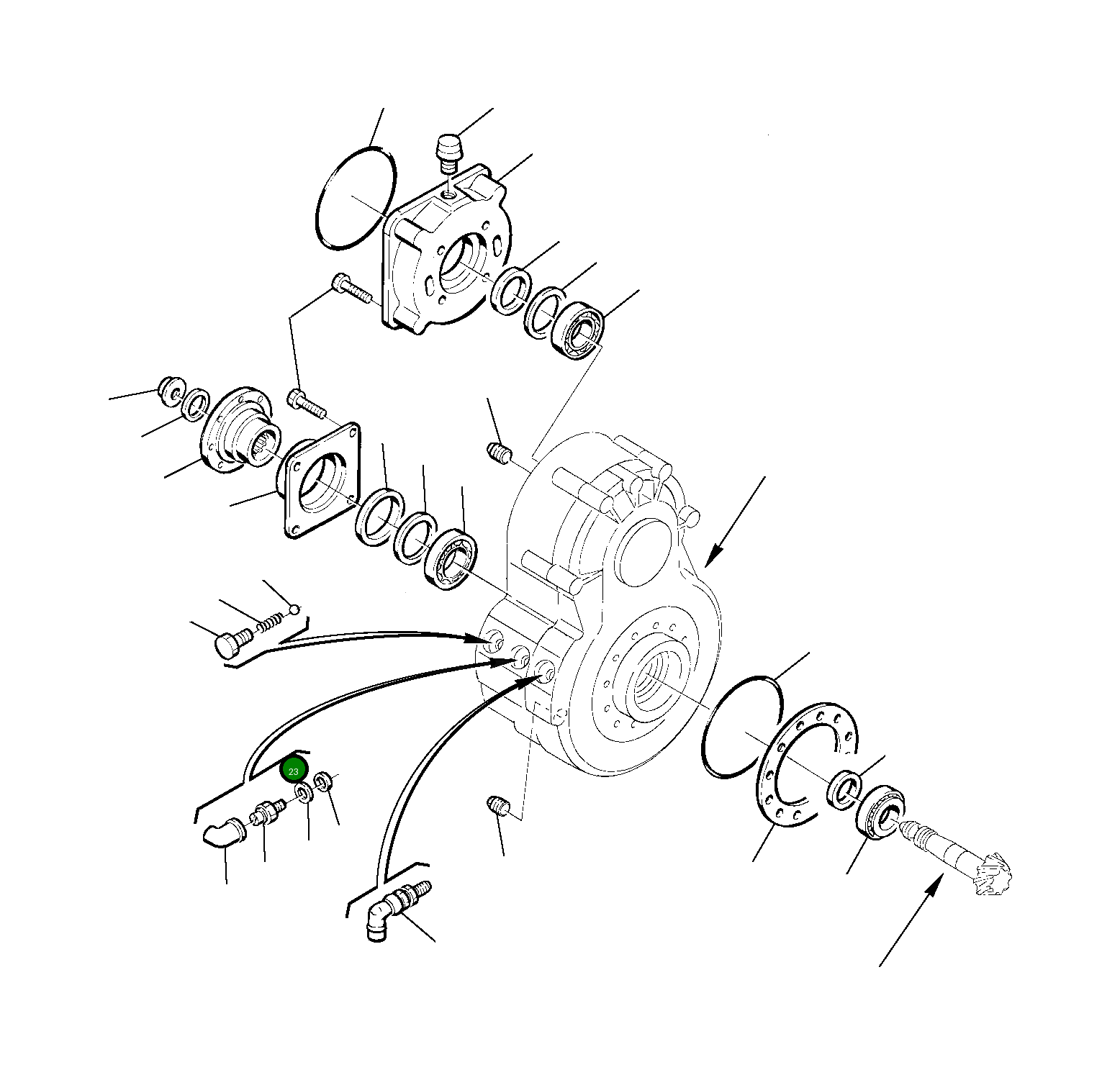 23