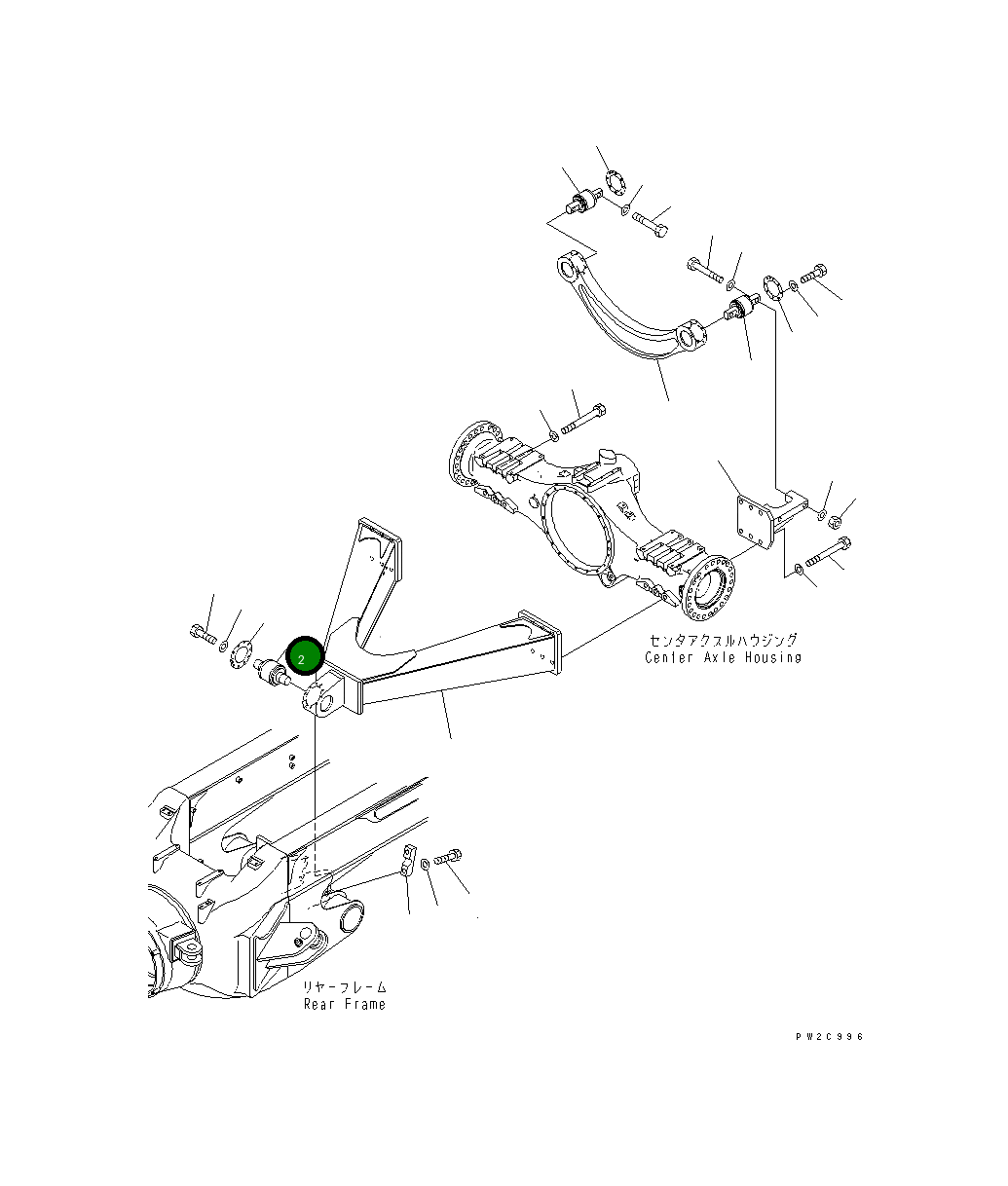 2

センタアクスルハウジング
Center Axle Housing

リヤーフレーム
Rear Frame

PW2C996