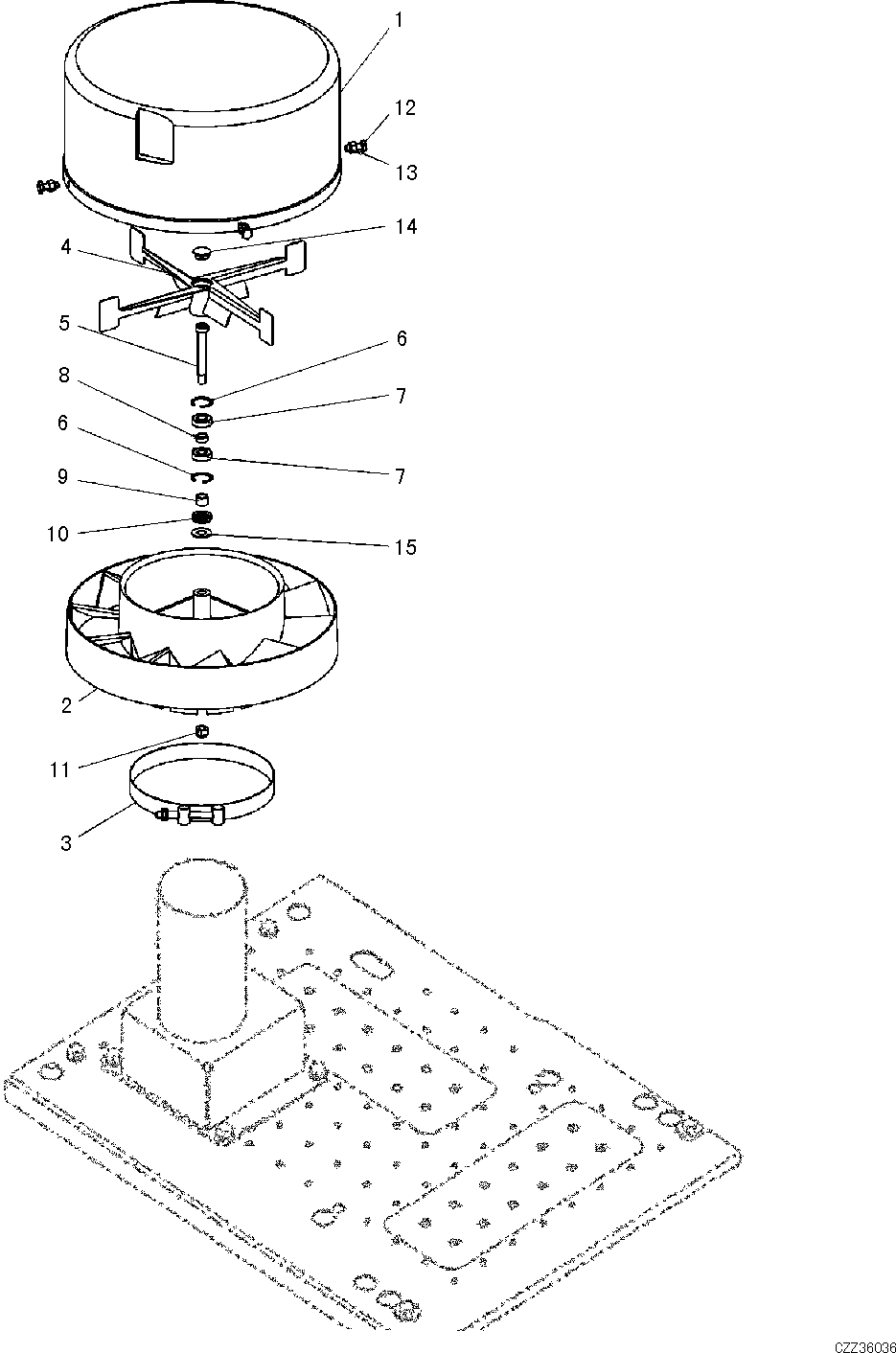 1
12
13
14
4
5
6
8
7
6
7
9
10
15
2
11
3
CZZ36036