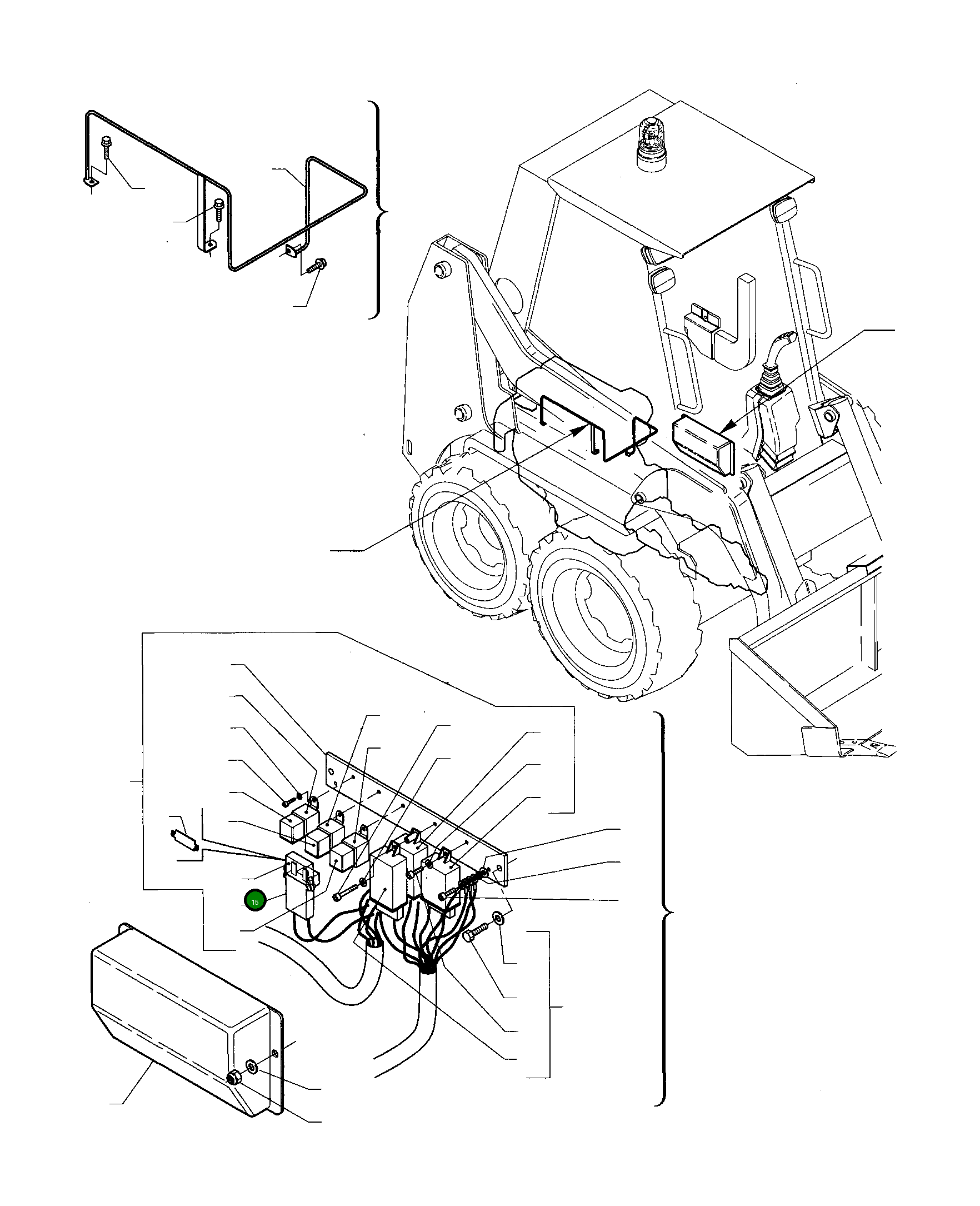 15