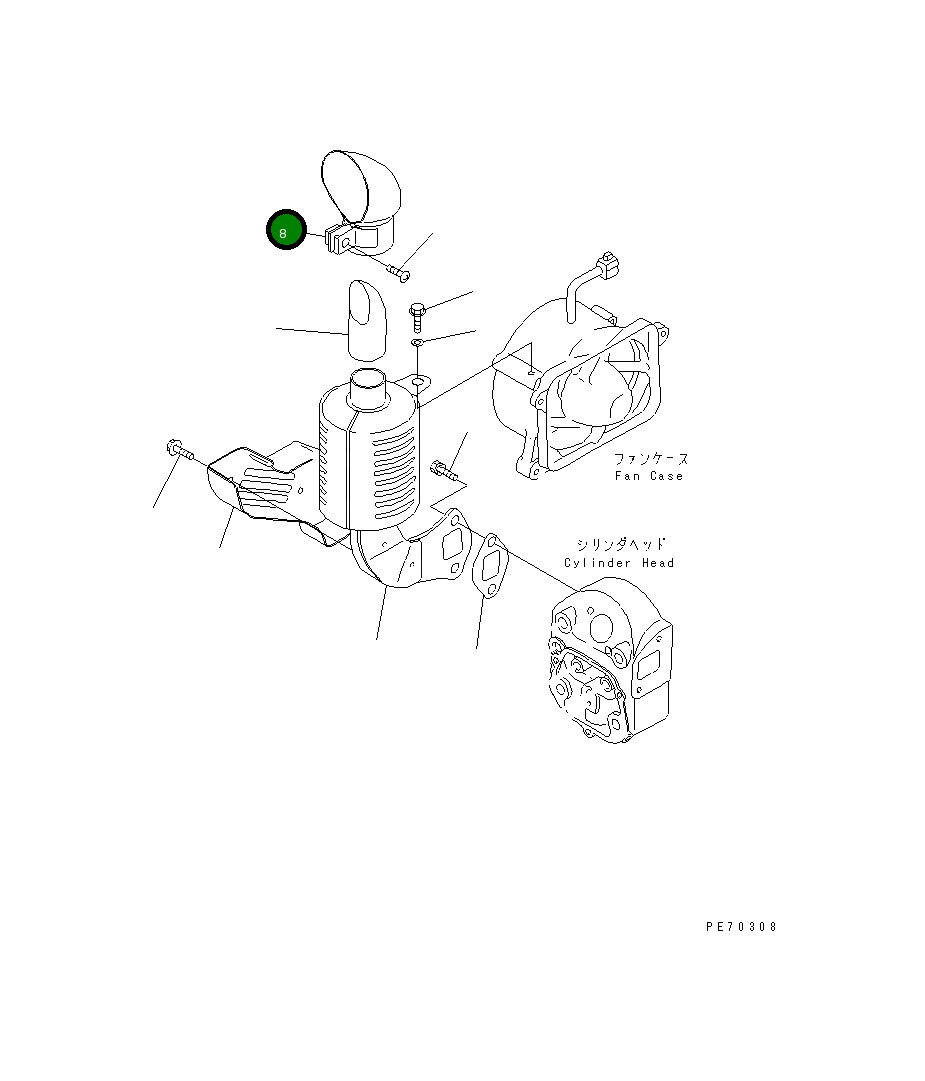 8

ファンケース
Fan Case

シリンダヘッド
Cylinder Head

PE70308