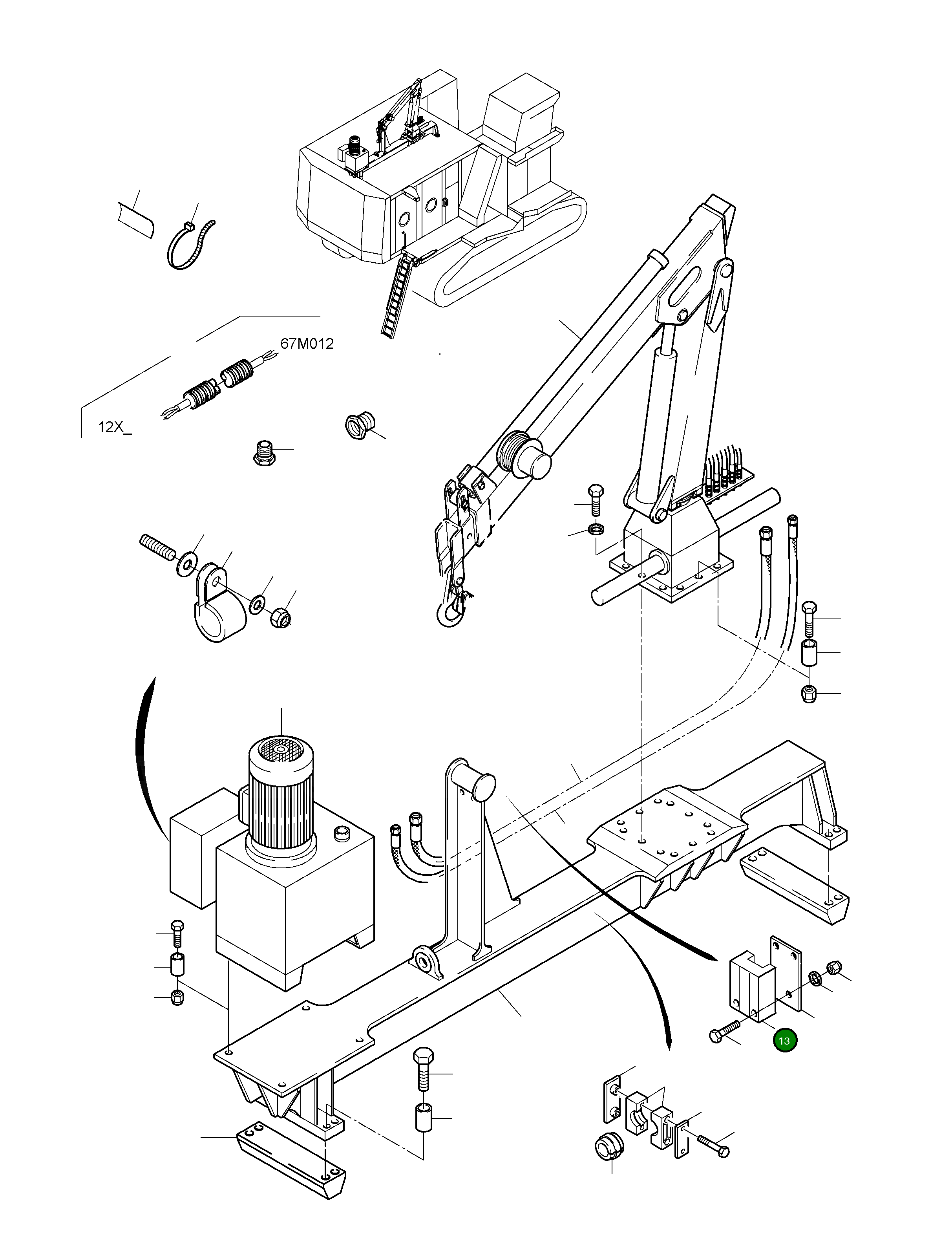 67M012

12X_

13