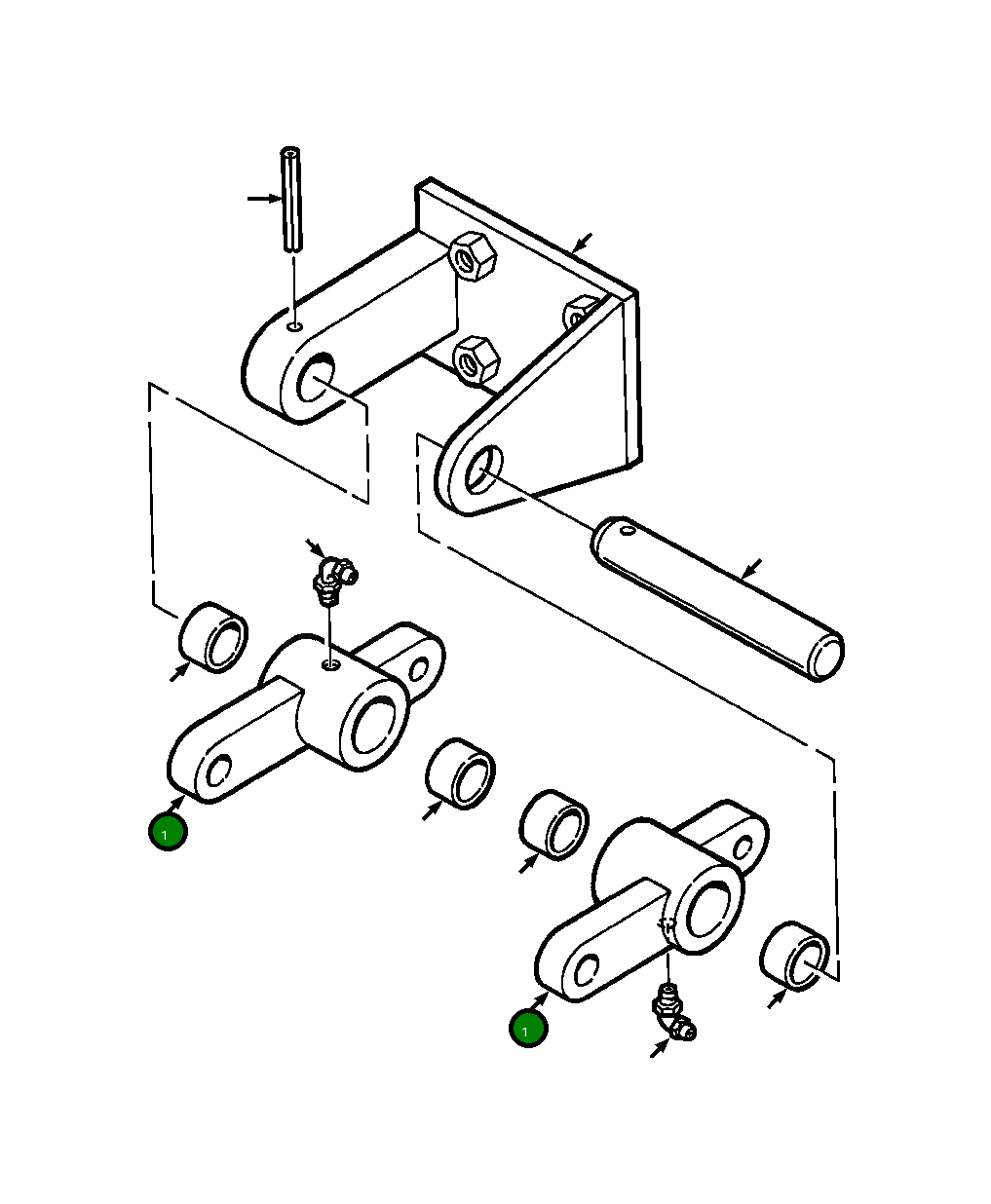 1

1