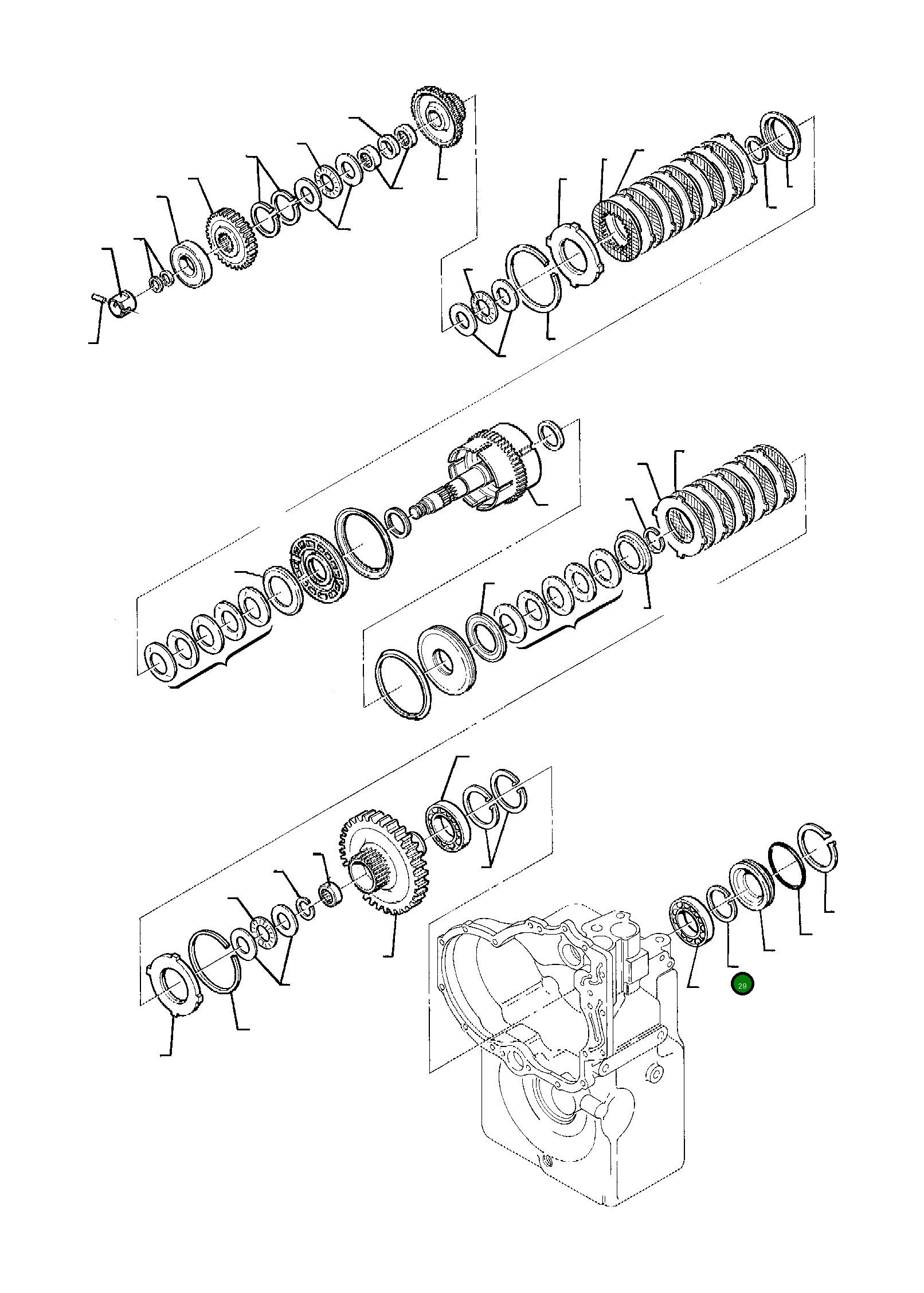 29