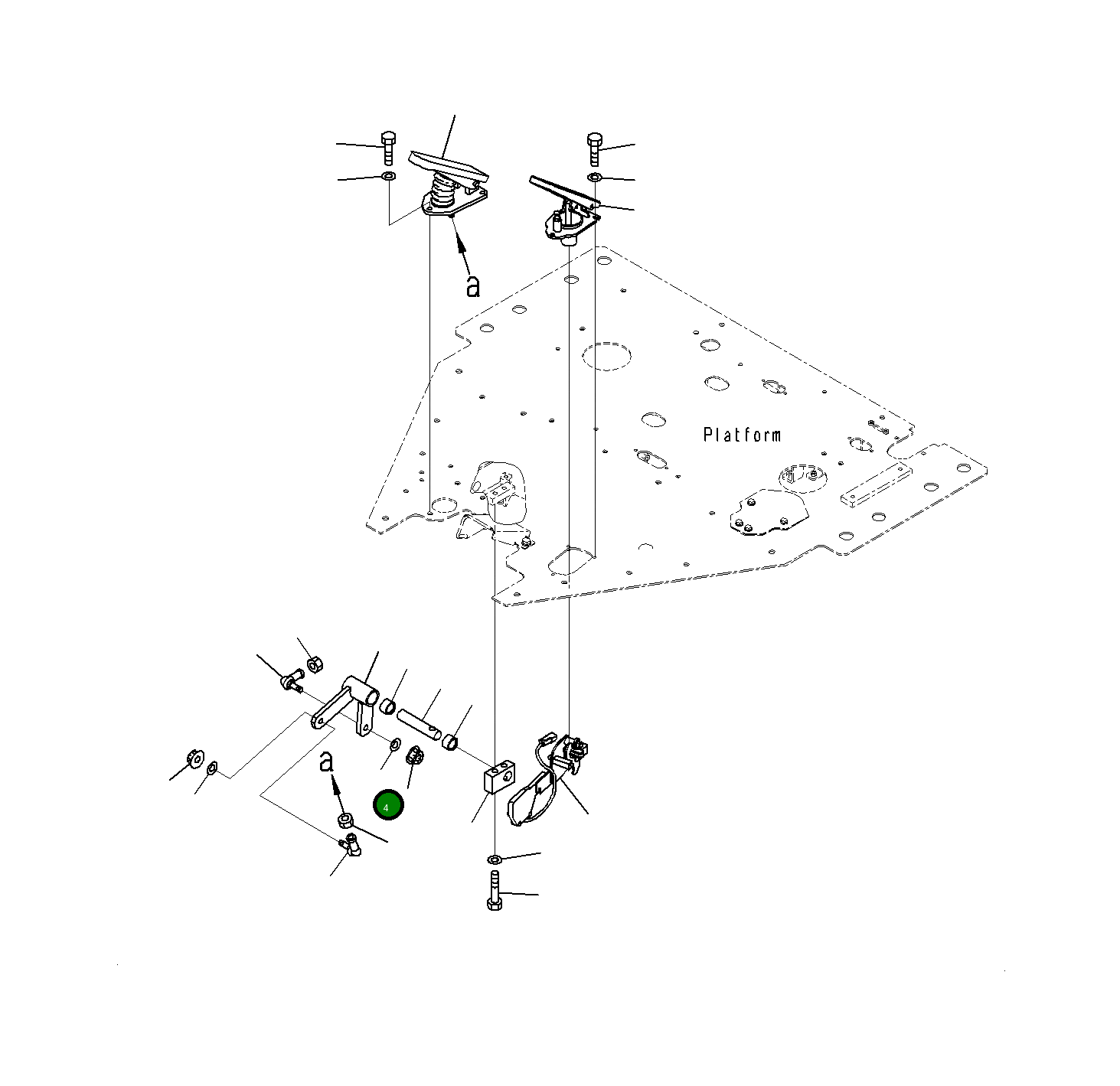 a

Platform

a

4