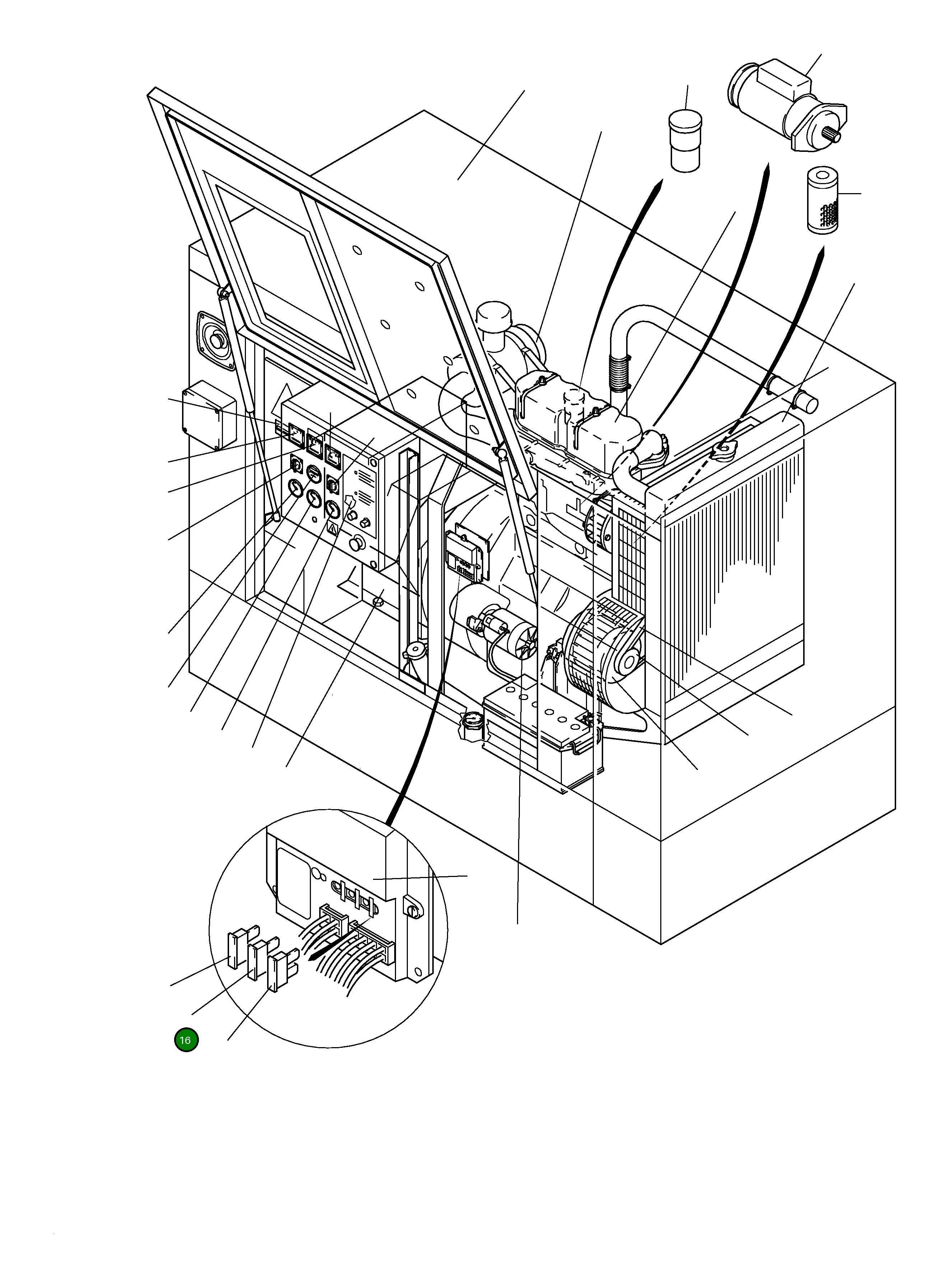 16