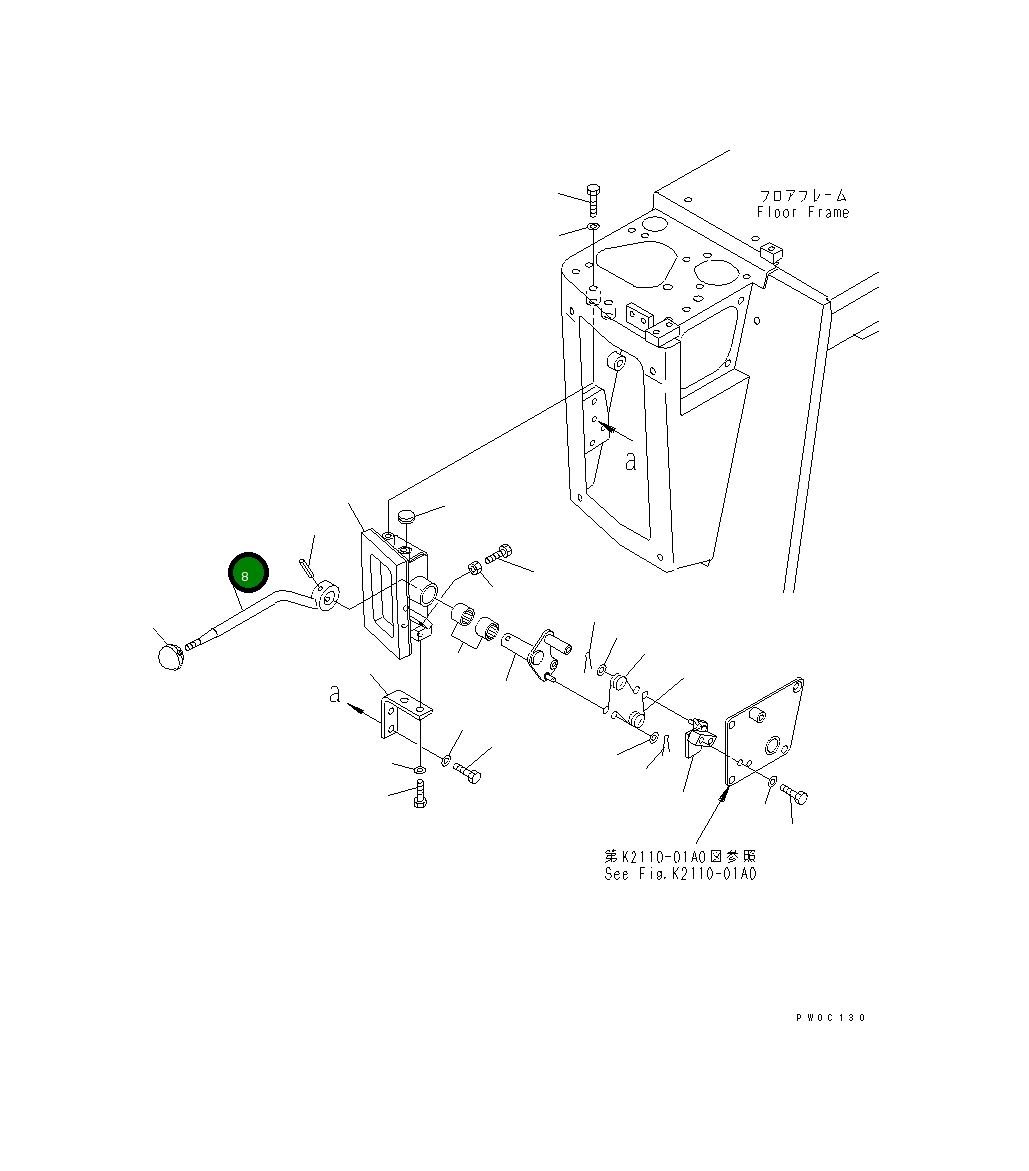 フロアフレーム
Floor Frame

a

8

a

第K2110-01A0図参照
See Fig.K2110-01A0

PW0C130