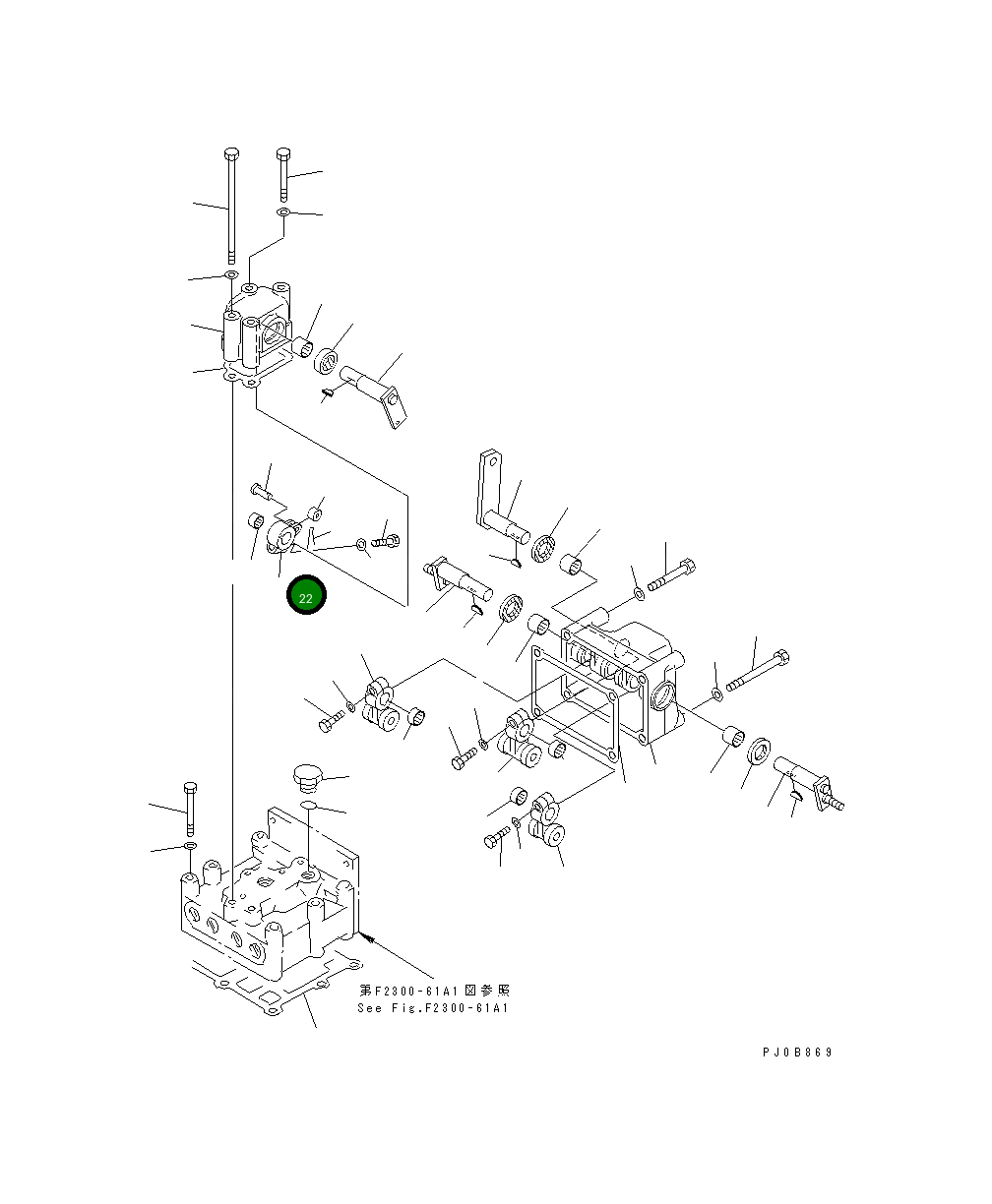 22

第F2300-61A1図参照
See Fig.F2300-61A1

PJ0B869