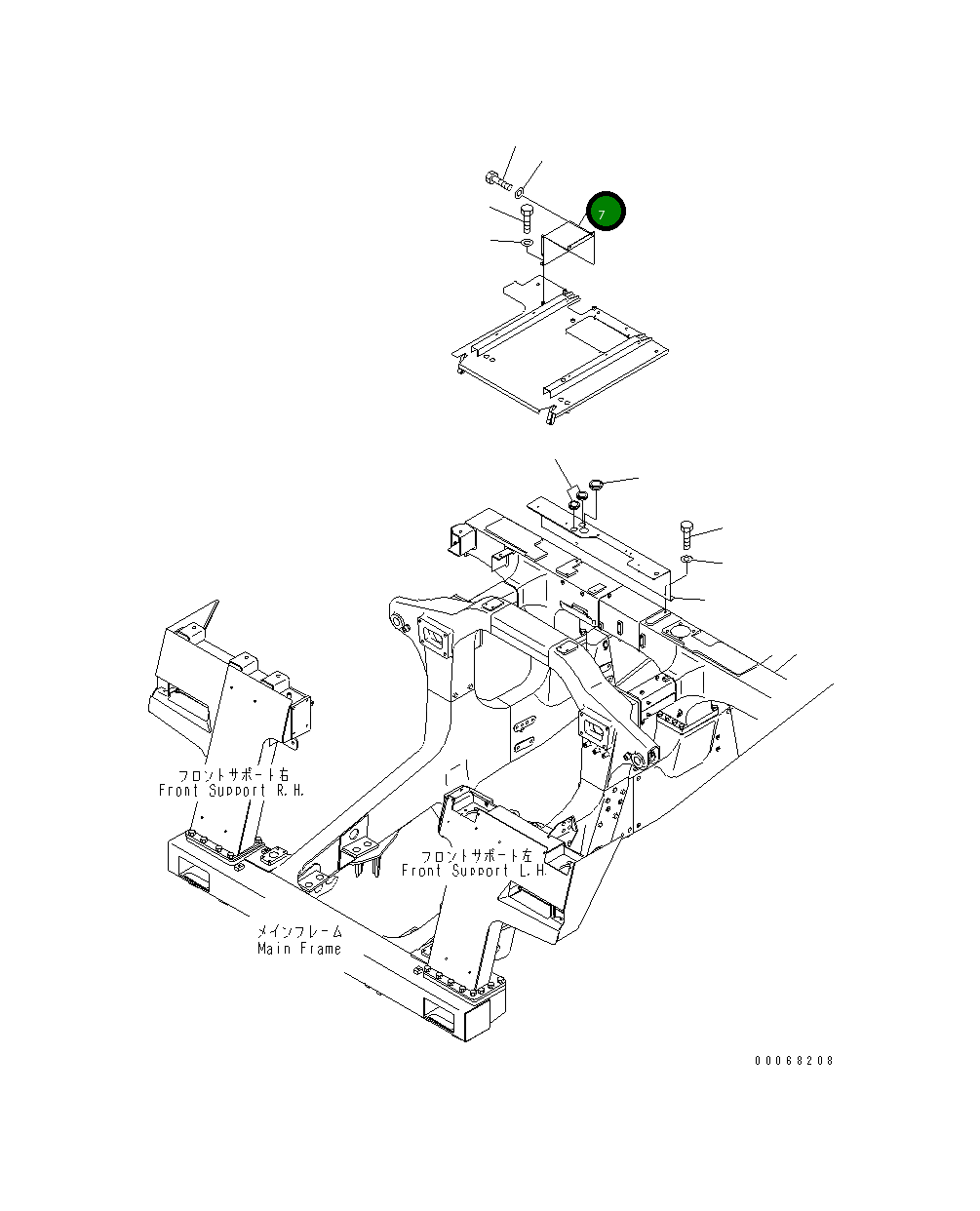 7

フロントサポート右
Front Support R.H.

フロントサポート左
Front Support L.H.

メインフレーム
Main Frame

00068208