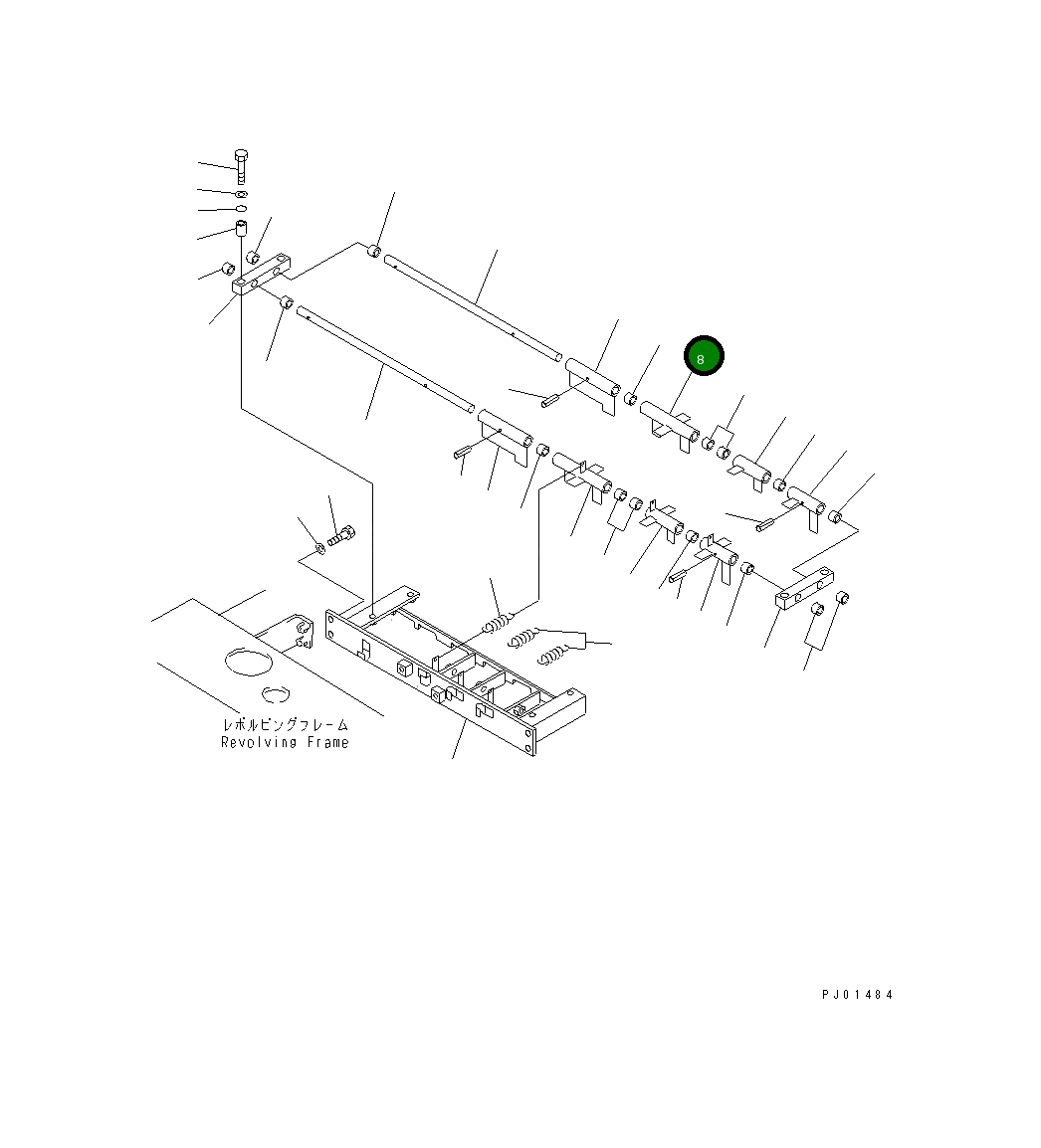 8

レボルビングフレーム
Revolving Frame

PJ01484