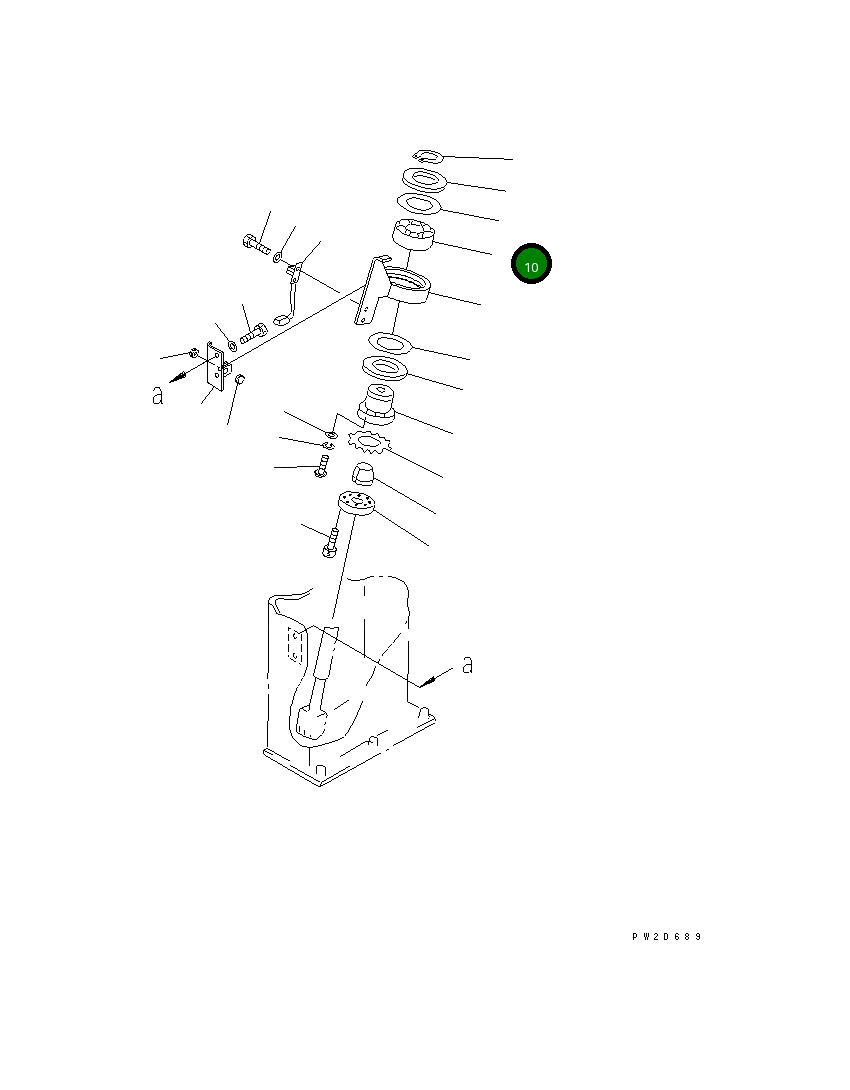 10

a

a

PW2D689