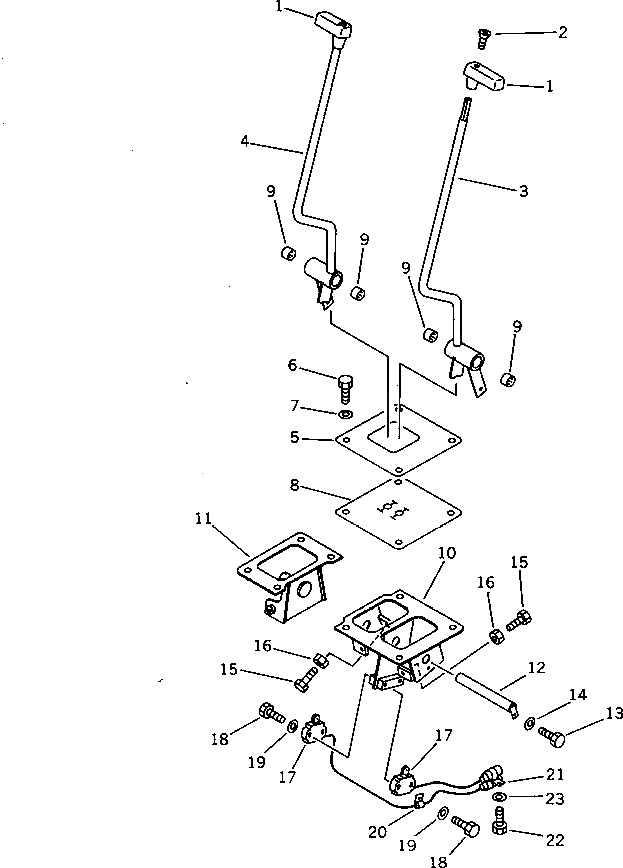 1
2
1
4
3
9
9
9
9
6
7
5
8
11
10
15
16
16
15
12
14
13
18
19
17
17
21
23
20
19
18
22