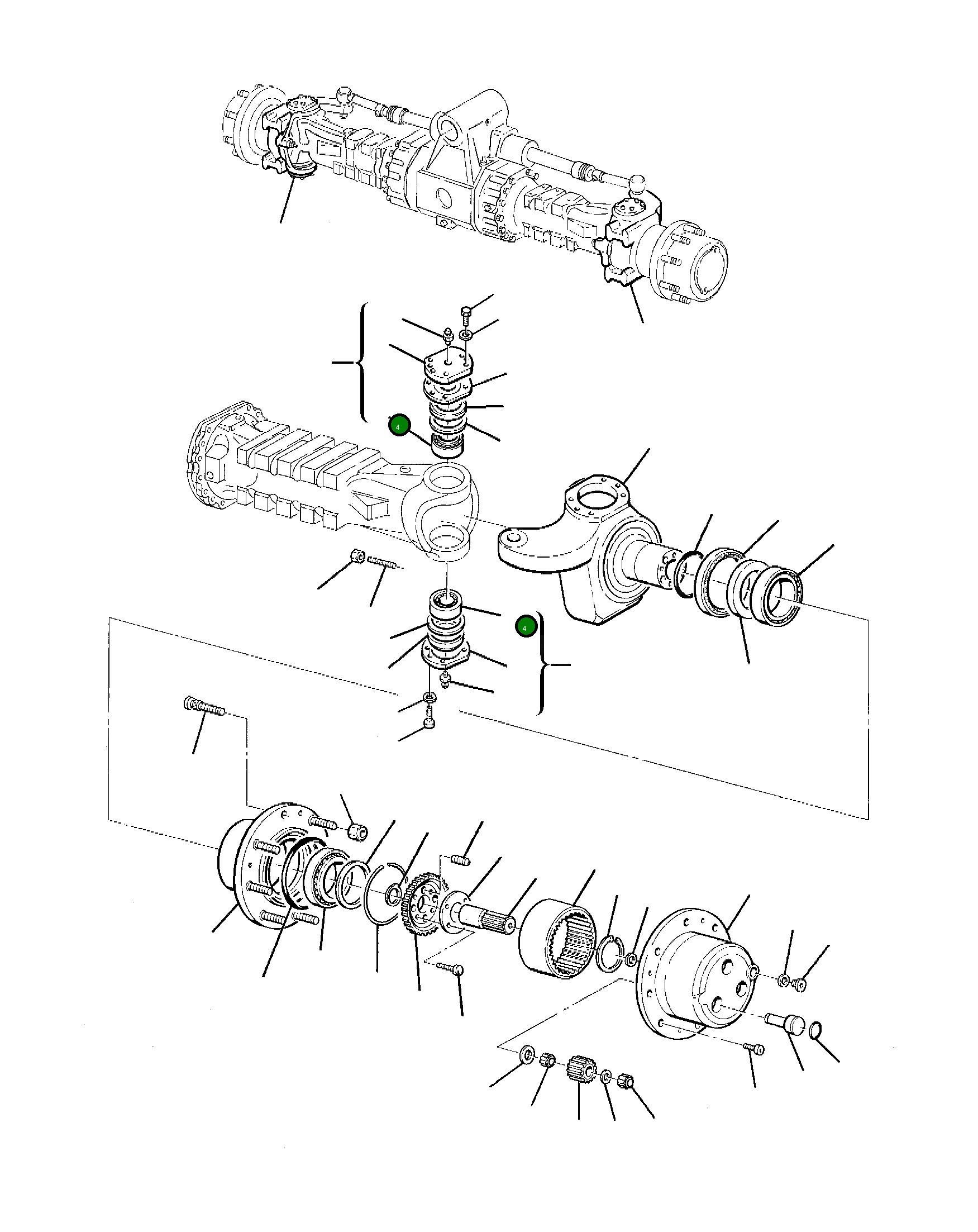 4

4