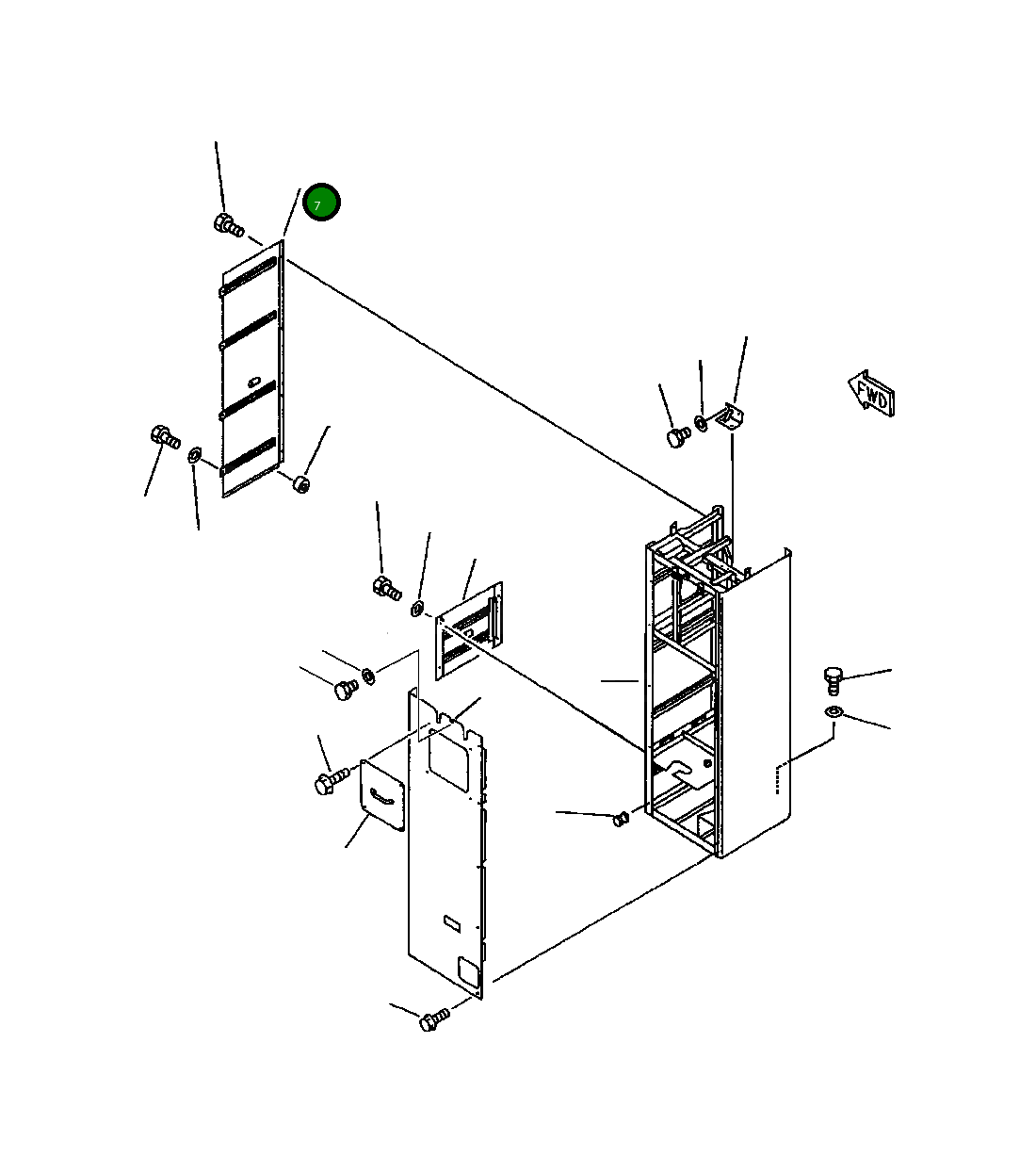 7

FWD