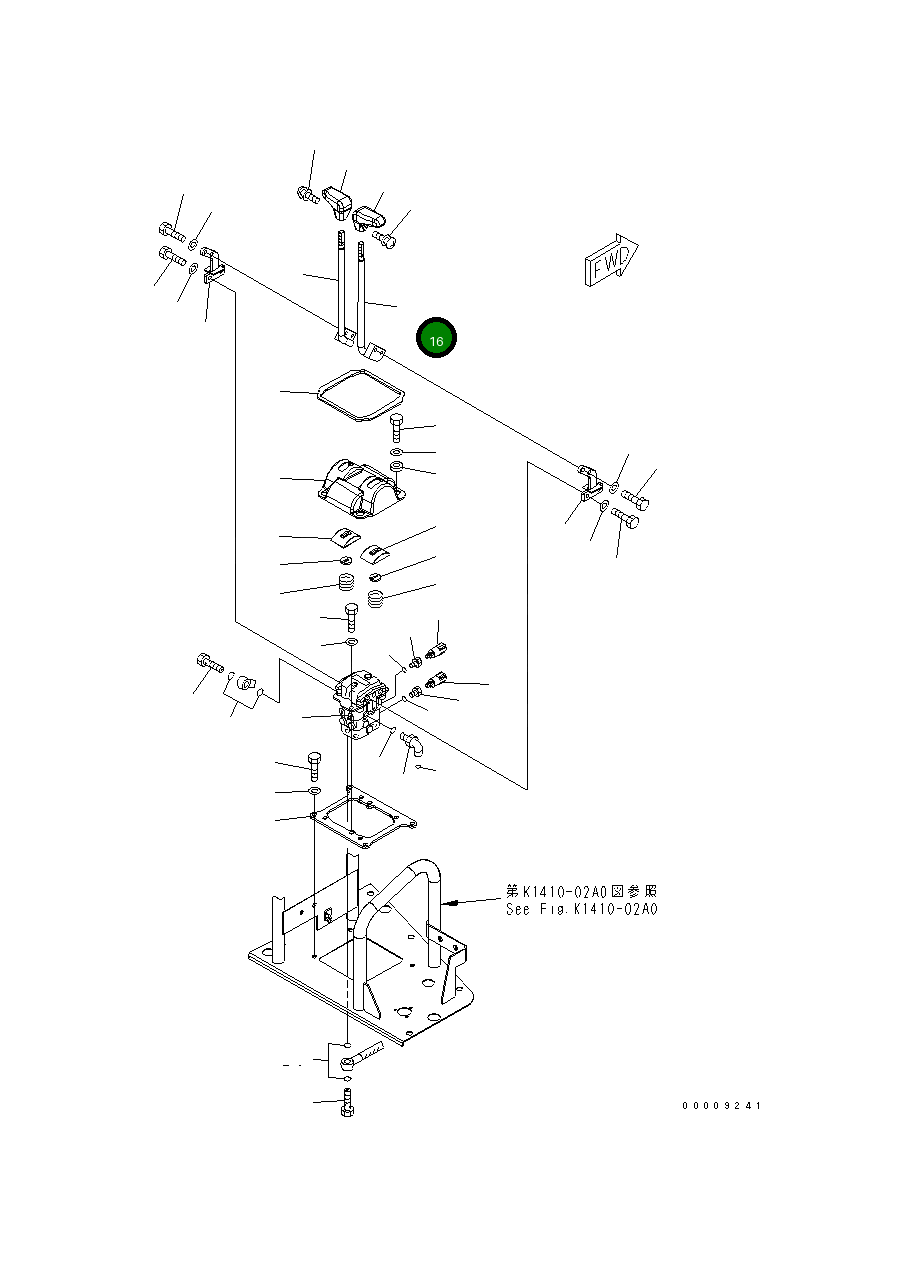 FWD

16

第K1410-02A0図参照
See Fig.K1410-02A0

00009241