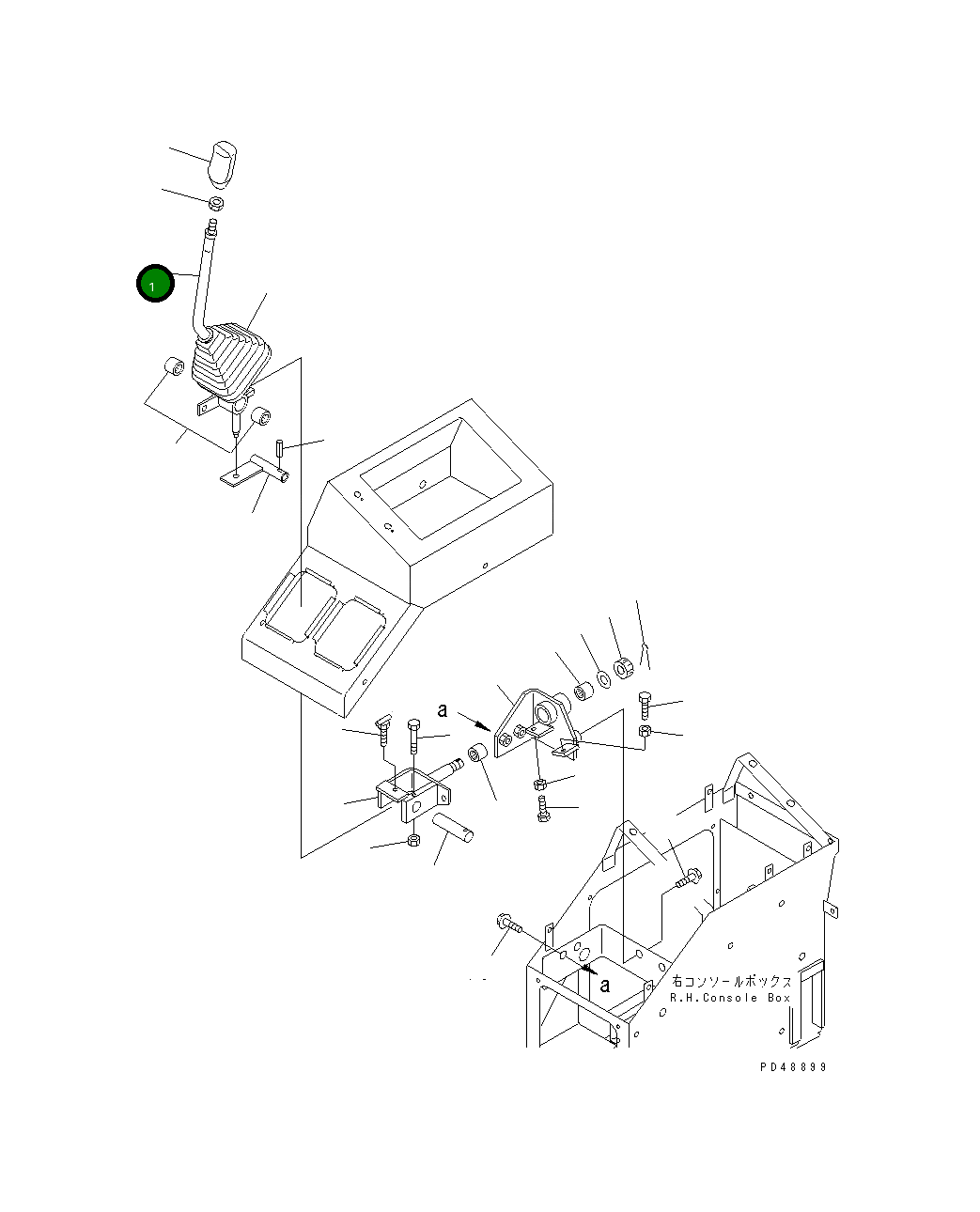 1

a

a

右コンソールボックス
R.H.Console Box

PD48899