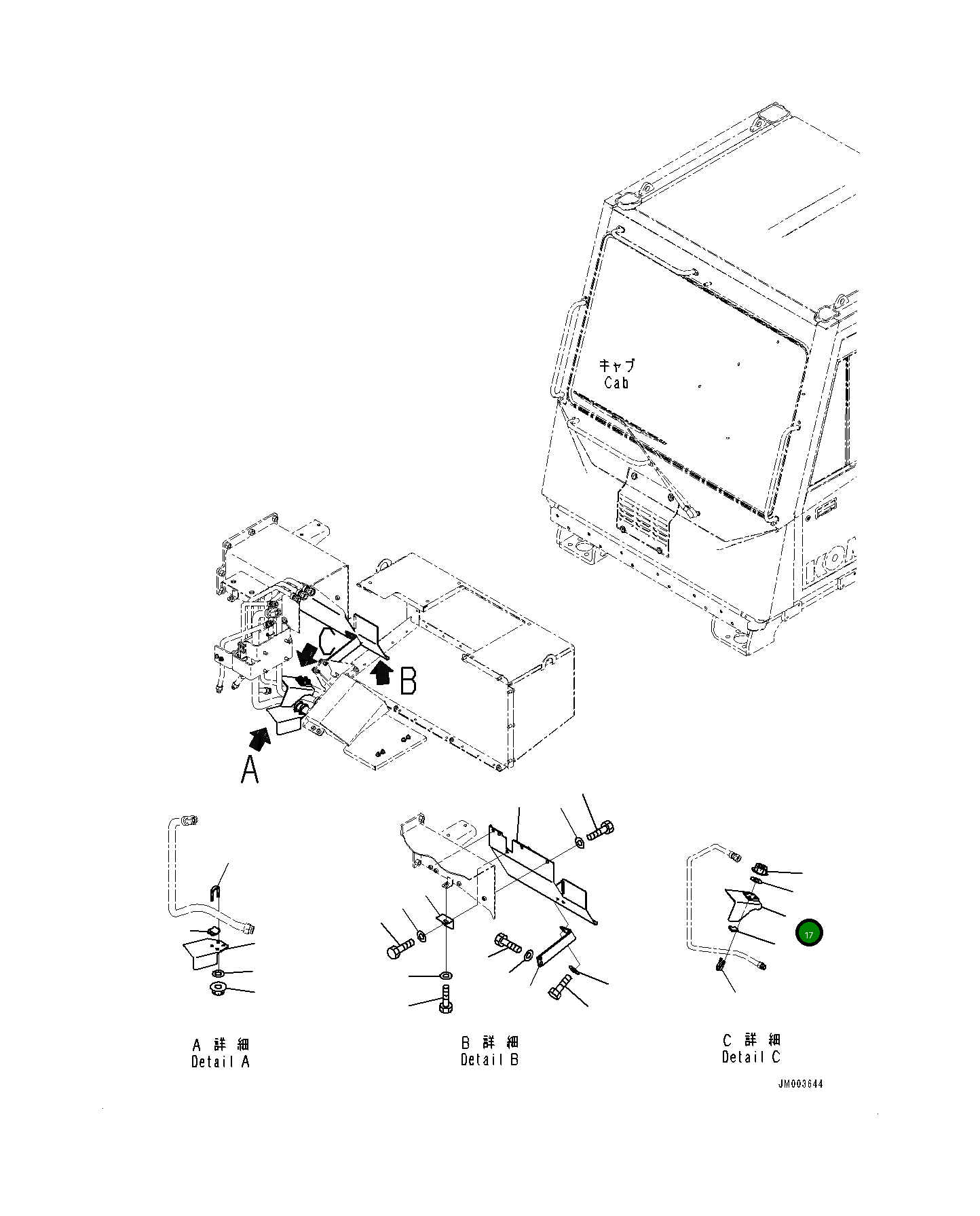 キャブ
Cab

KOM

C

B

A

17

A 詳 細
Detail A

B 詳 細
Detail B

C 詳 細
Detail C

JM003644