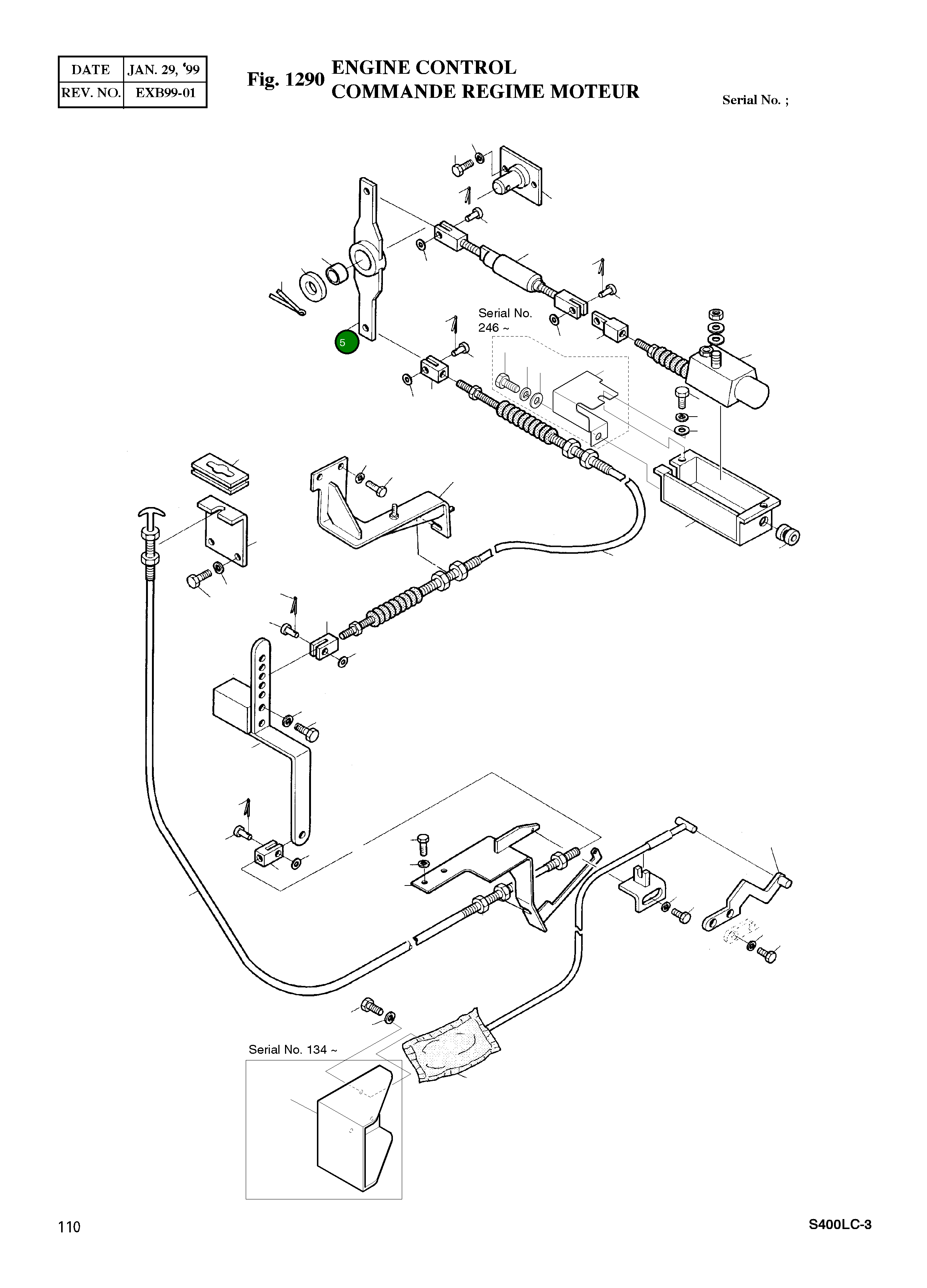 | DATE | JAN. 29, '99 |
|---|---|
| REV. NO. | EXB99-01 |

Fig. 1290 ENGINE CONTROL
COMMANDE REGIME MOTEUR

Serial No. ;

Serial No. 246 ~

5

Serial No. 134 ~

110

S400LC-3