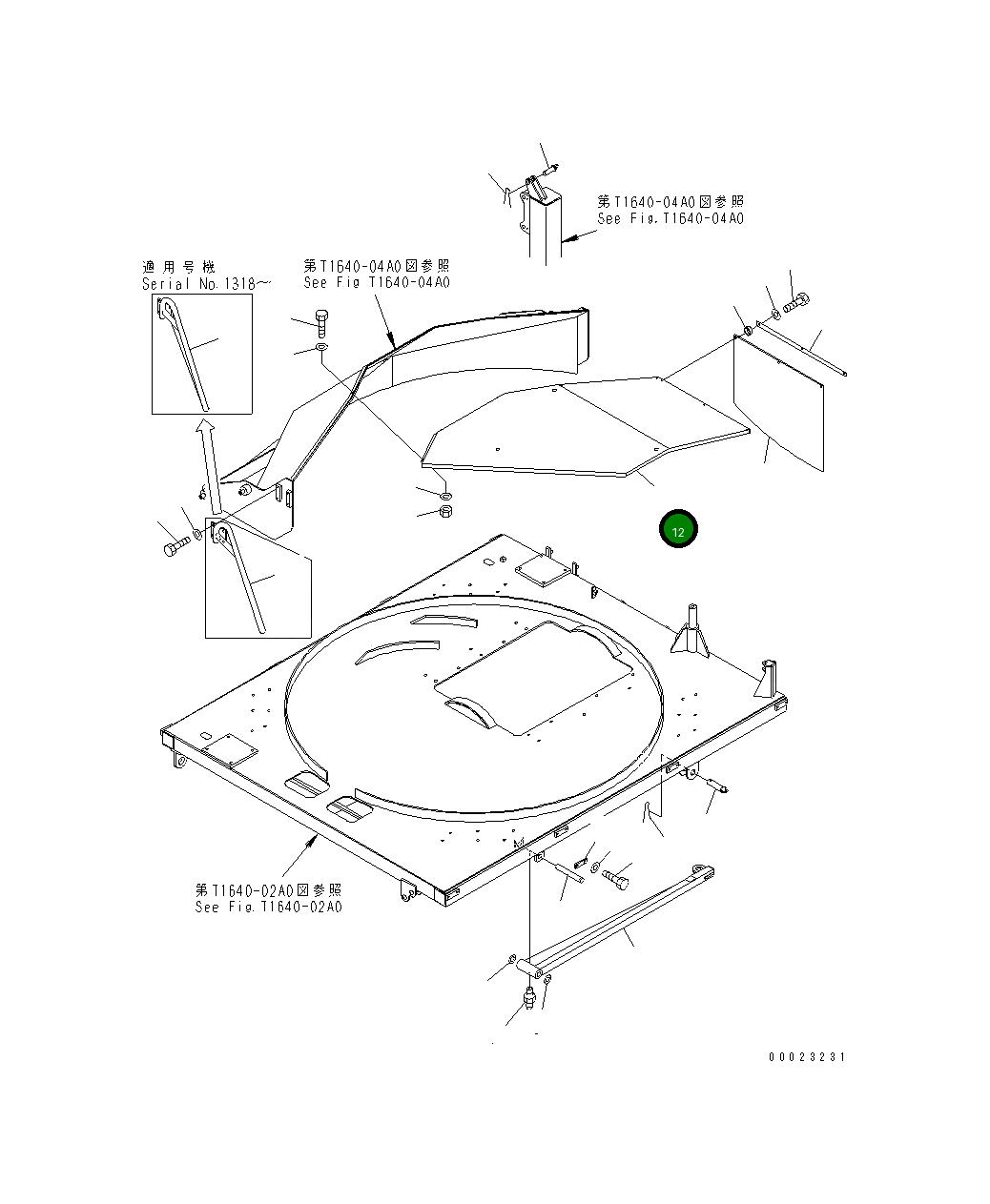 第T1640-04A0図参照
See Fig.T1640-04A0

適用号機
Serial No.1318~

第T1640-04A0図参照
See Fig T1640-04A0

12

第T1640-02A0図参照
See Fig.T1640-02A0

00023231