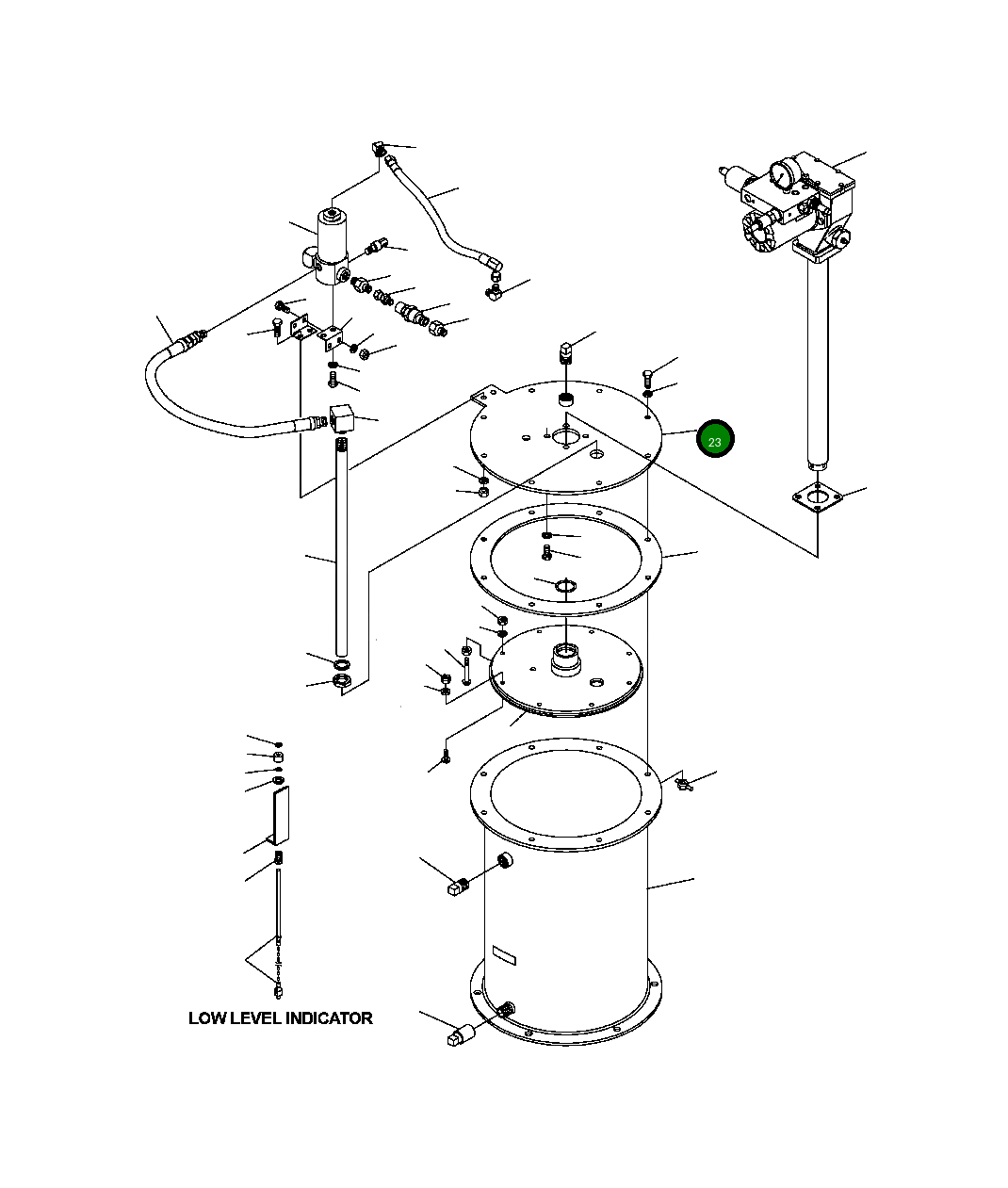 23

LOW LEVEL INDICATOR