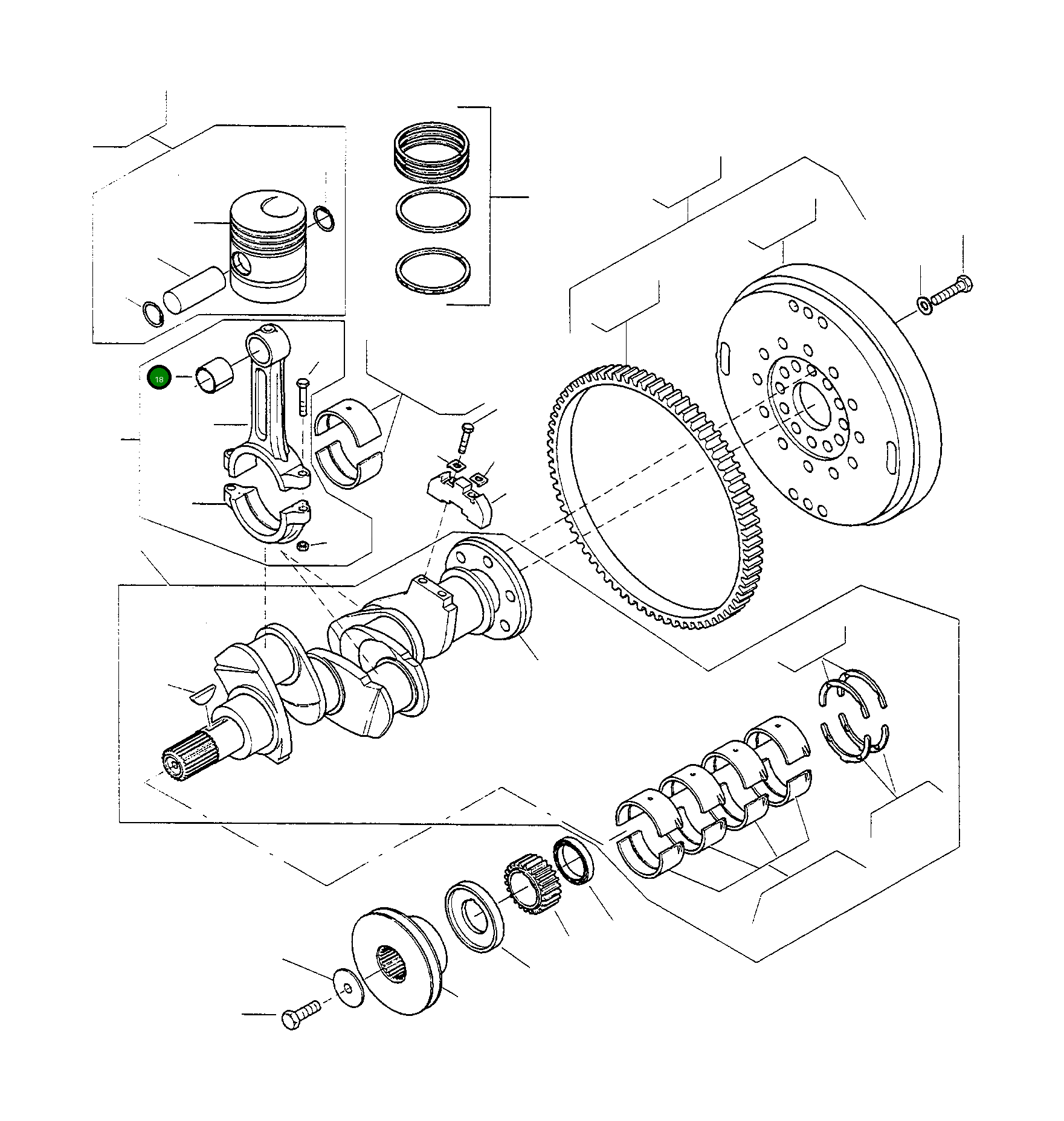 18