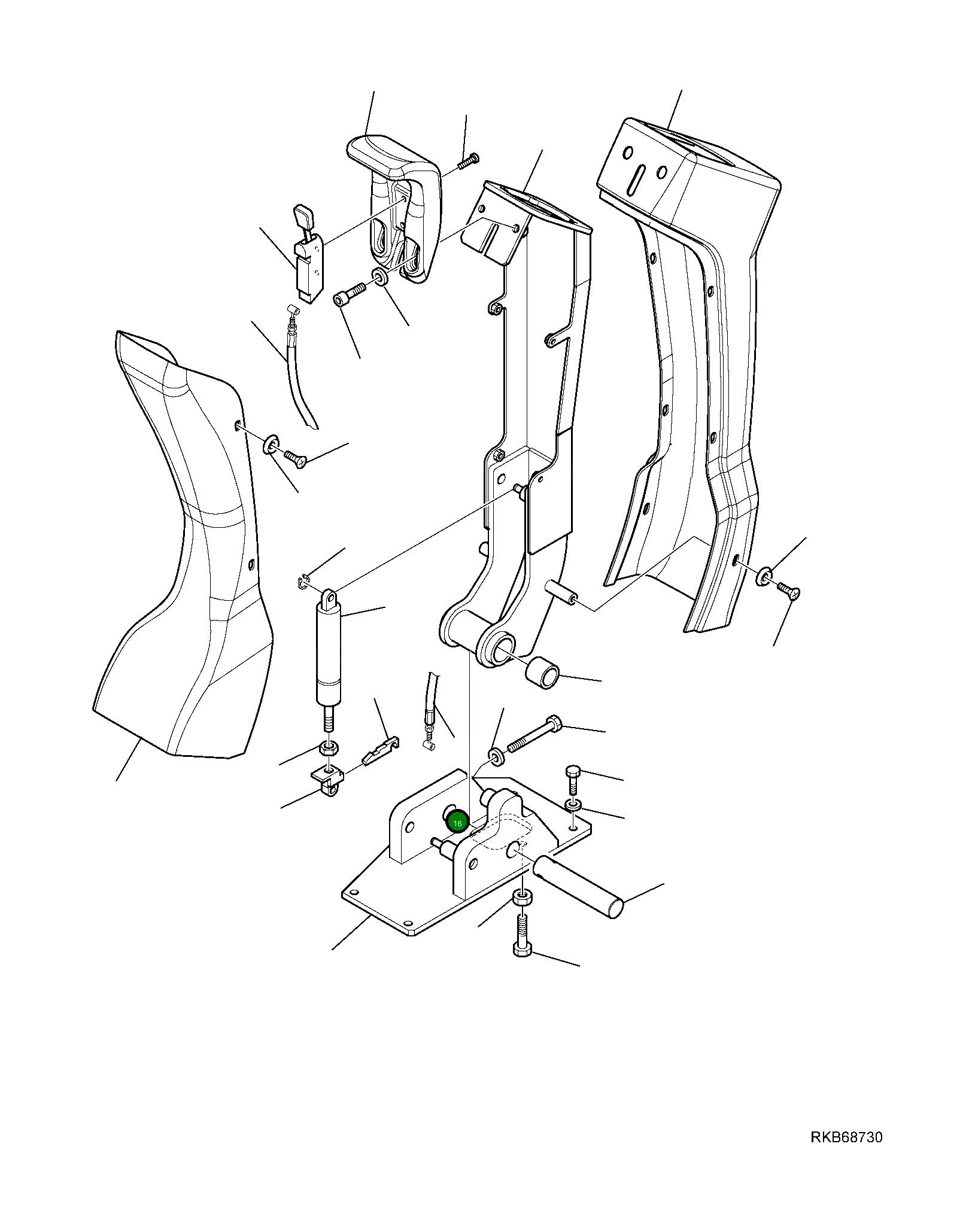 16

RKB68730