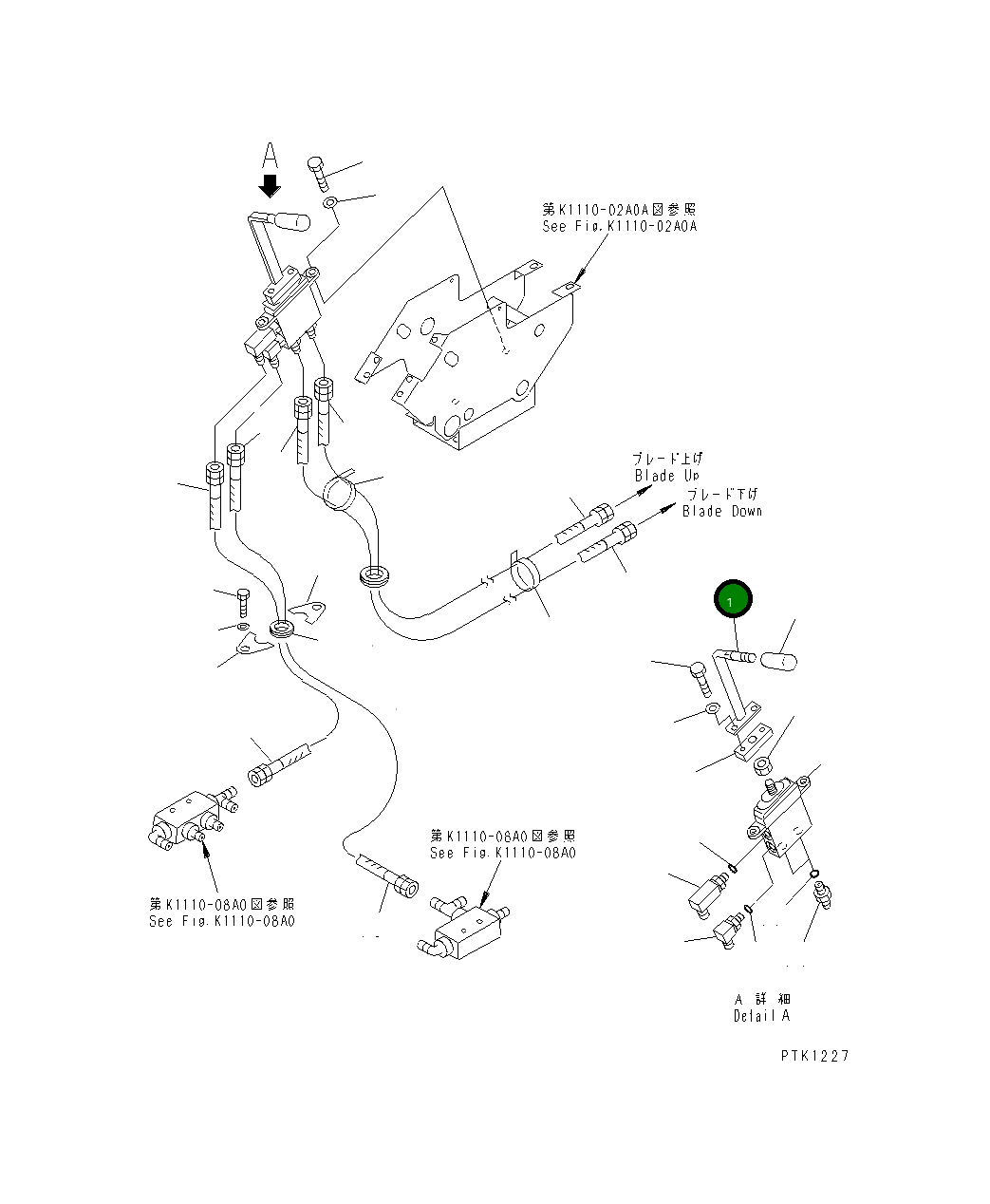 A

第K1110-02A0A図参照
See Fig.K1110-02A0A

ブレード上げ
Blade Up

ブレード下げ
Blade Down

1

第K1110-08A0図参照
See Fig.K1110-08A0

第K1110-08A0図参照
See Fig.K1110-08A0

A 詳 細
Detail A

PTK1227