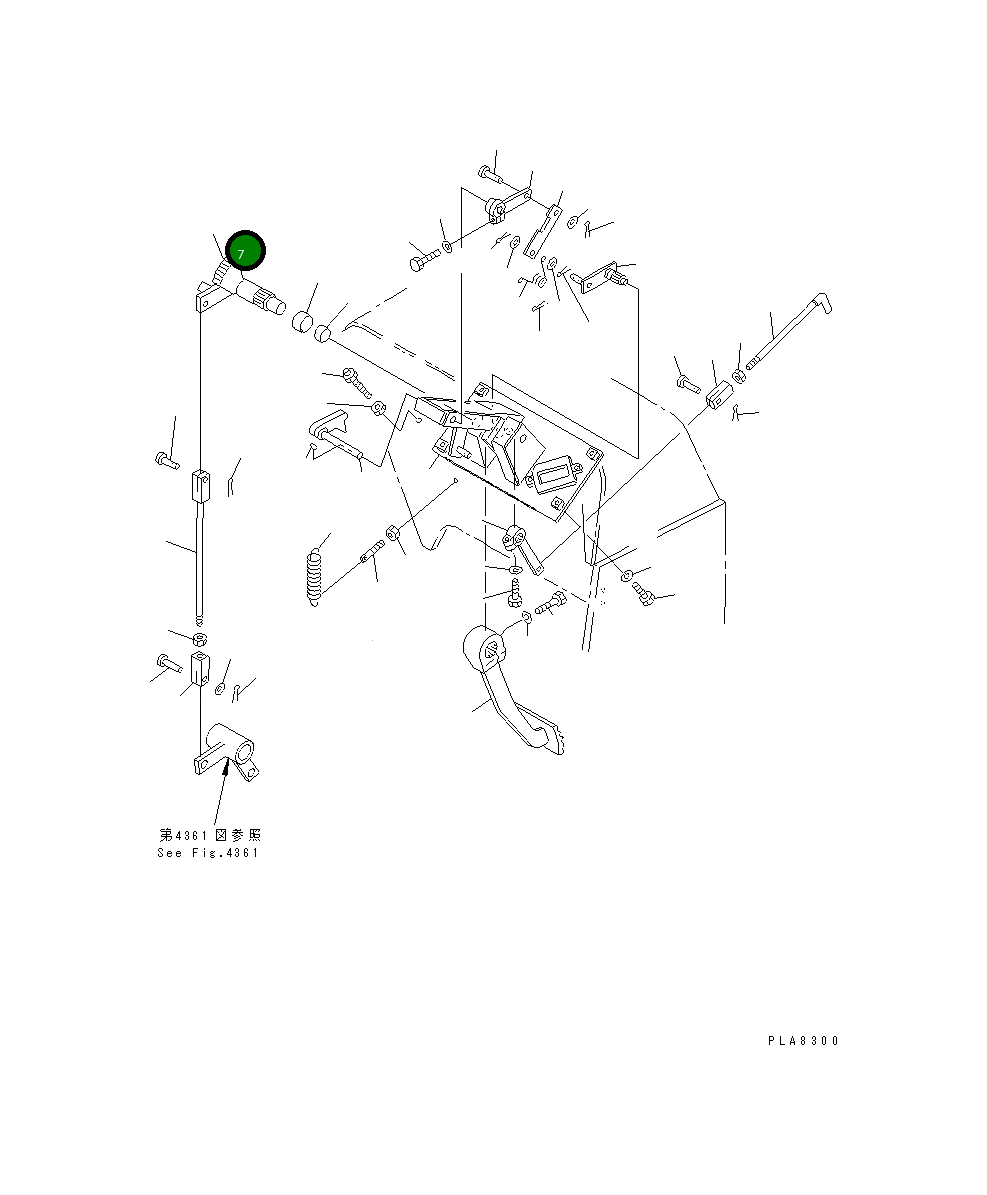 7

第4361図参照
See Fig.4361

PLA8300