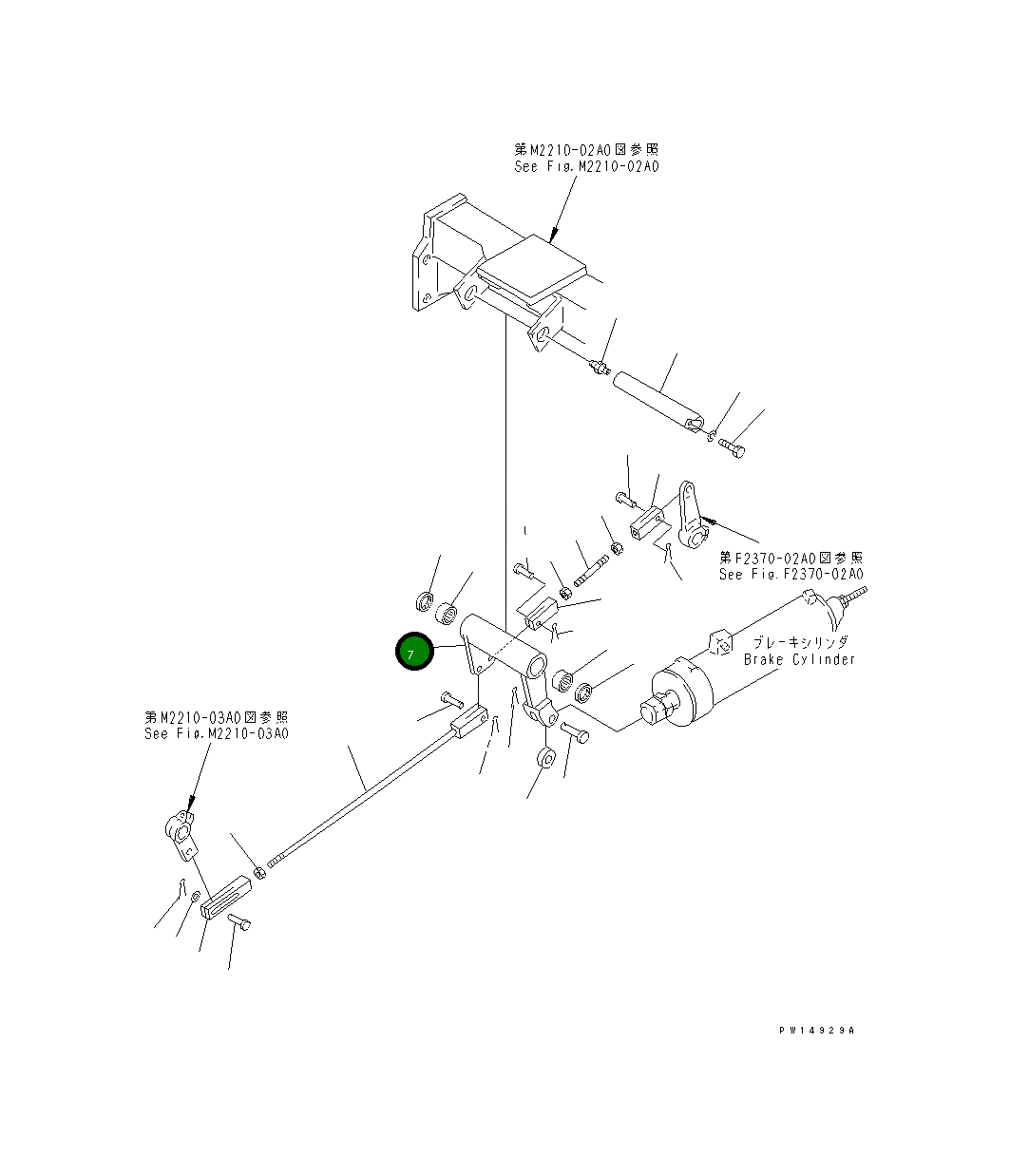 第M2210-02A0図参照
See Fig.M2210-02A0

第F2370-02A0図参照
See Fig.F2370-02A0

ブレーキシリンダ
Brake Cylinder

7

第M2210-03A0図参照
See Fig.M2210-03A0

PW14929A