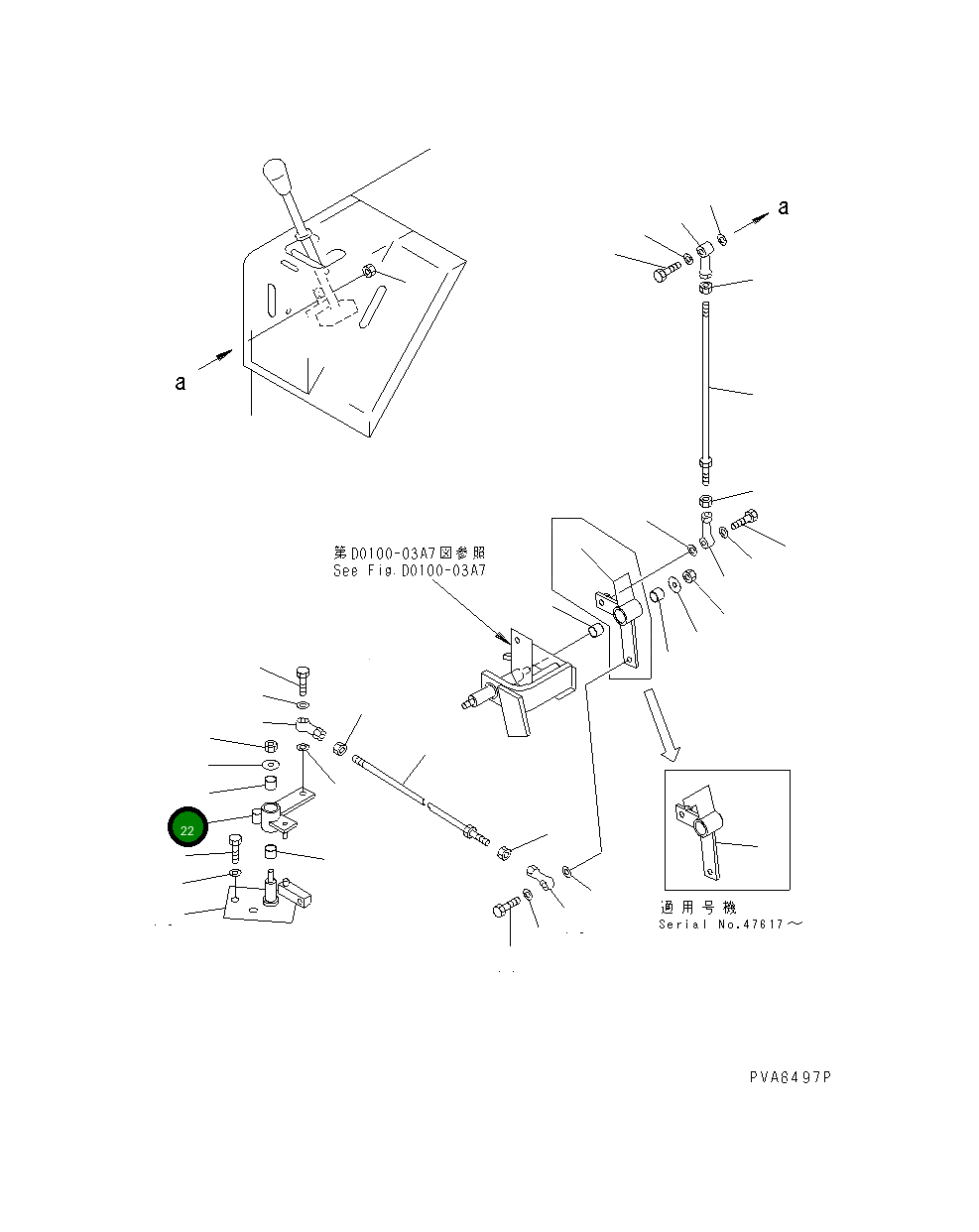 a

a

第D0100-03A7図参照
See Fig.D0100-03A7

22

適用号機
Serial No.47617～

PVA6497P