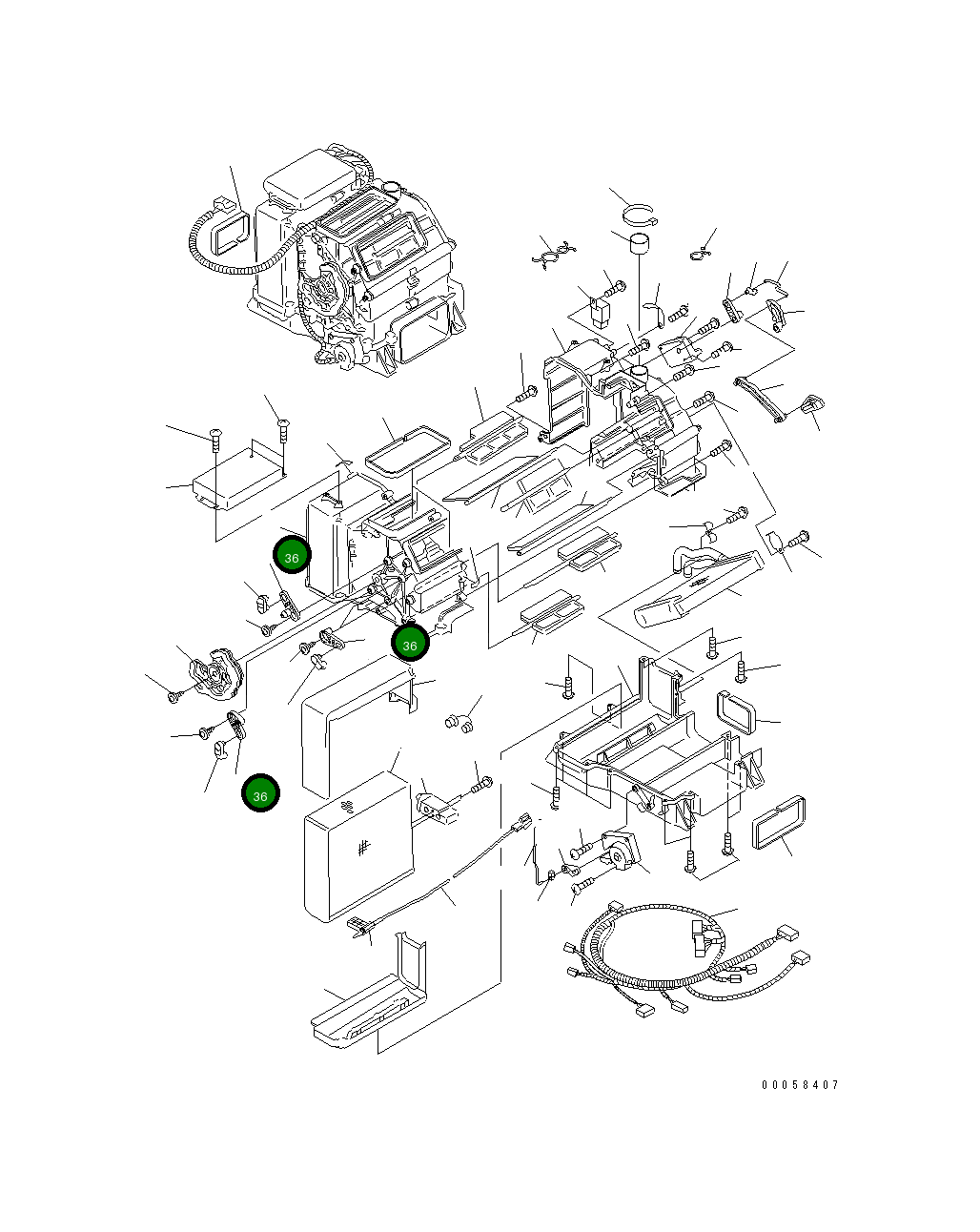 36
36
36
00058407