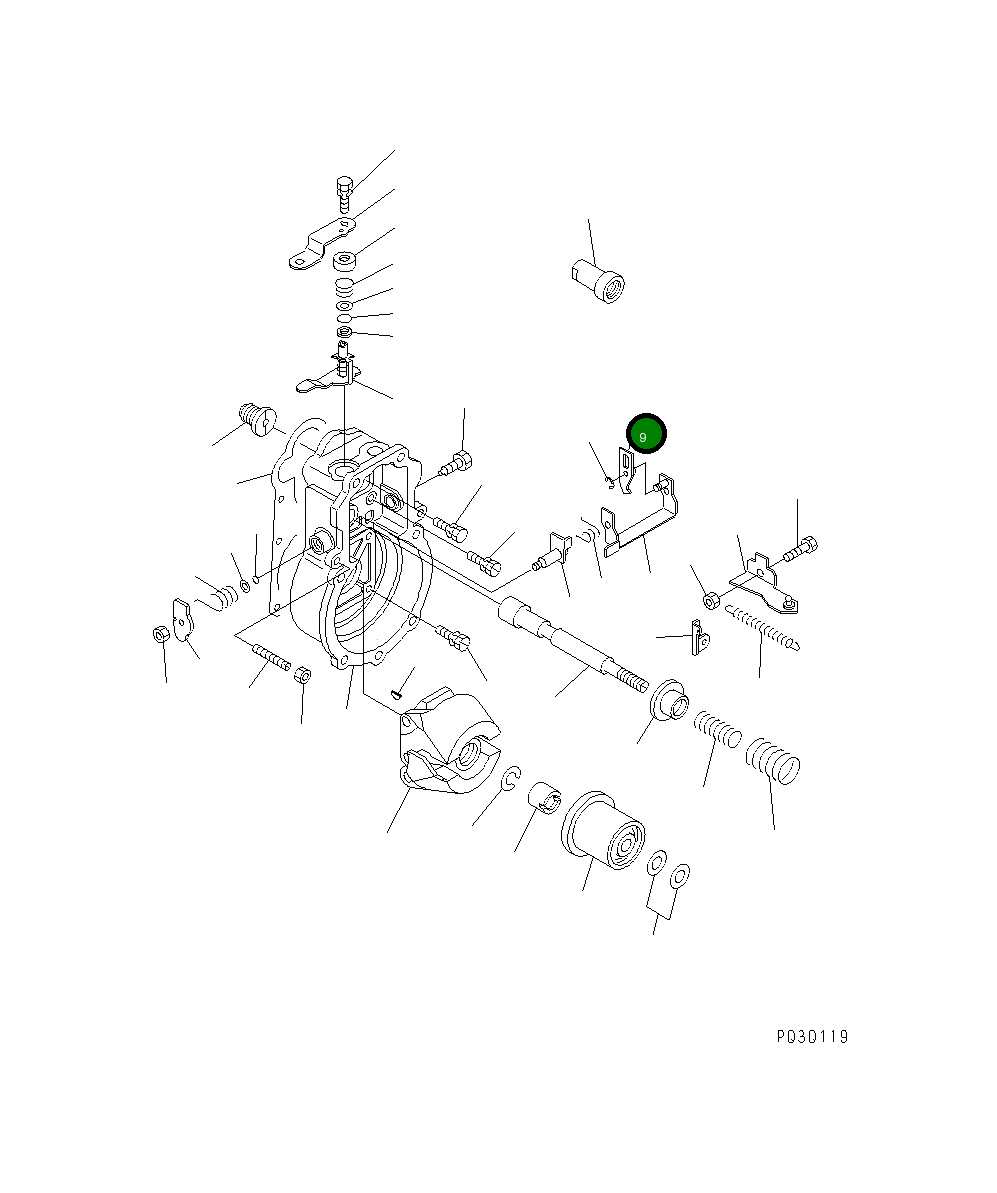 9

P030119