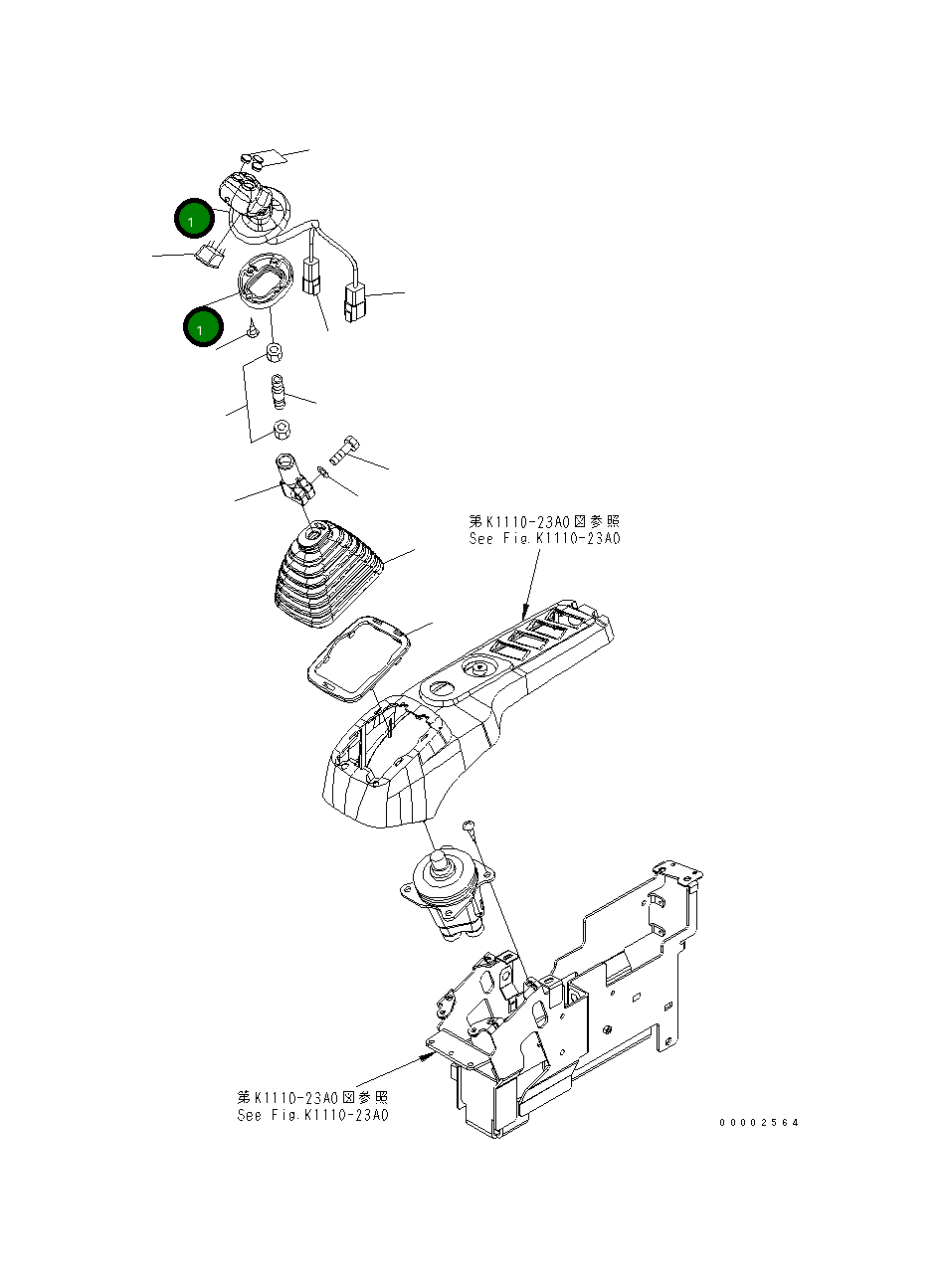 1

1

第K1110-23A0図参照
See Fig.K1110-23A0

第K1110-23A0図参照
See Fig.K1110-23A0

00002564