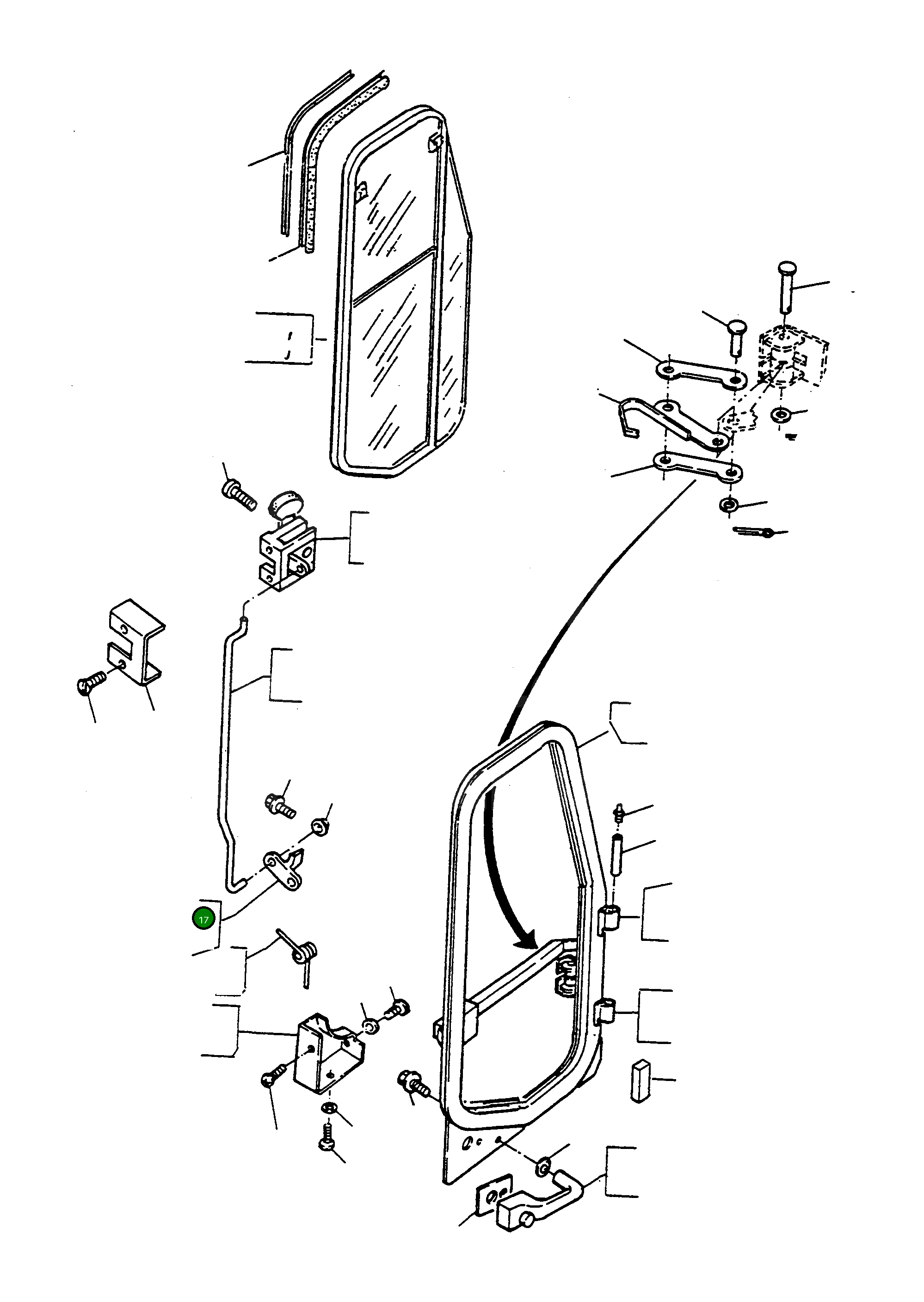 17