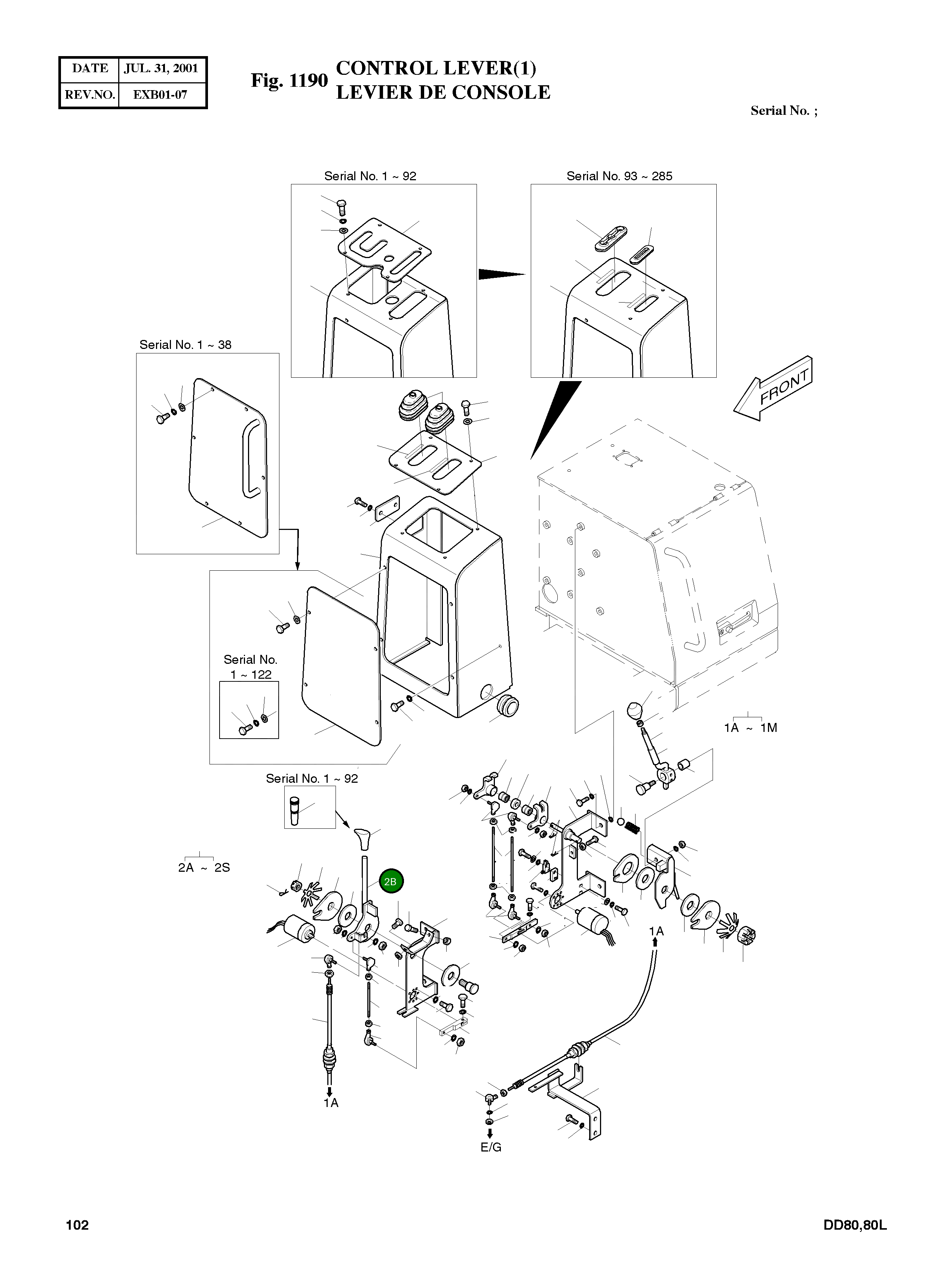 | DATE | JUL. 31, 2001 |
|---|---|
| REV.NO. | EXB01-07 |

Fig. 1190 CONTROL LEVER(1)
LEVIER DE CONSOLE

Serial No. ;

Serial No. 1 ~ 92

Serial No. 93 ~ 285

Serial No. 1 ~ 38

FRONT

Serial No. 1 ~ 122

1A ~ 1M

Serial No. 1 ~ 92

2A ~ 2S

2B

1A

1A

E/G

102

DD80,80L