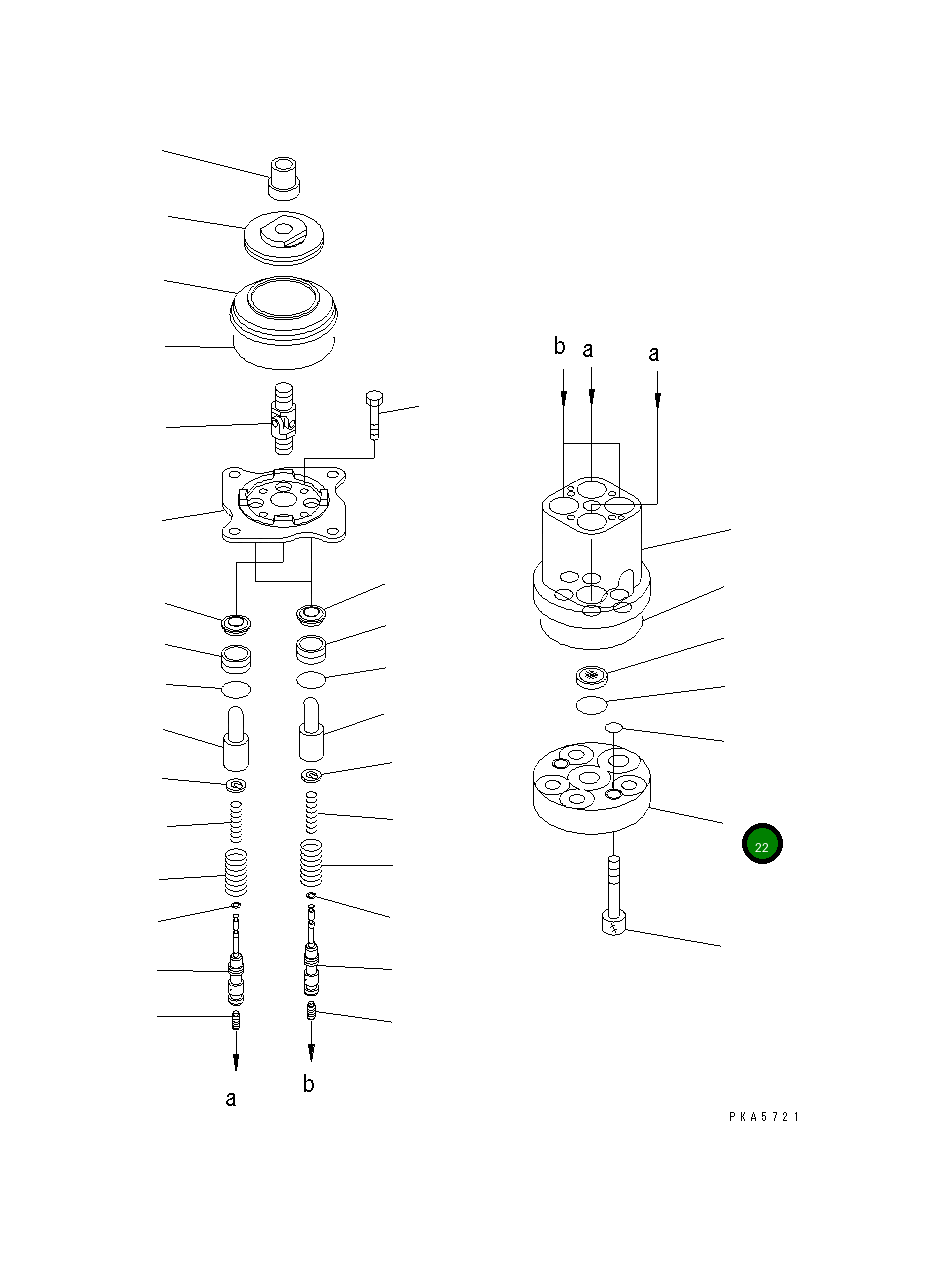 b a a

22

a b

PKA5721