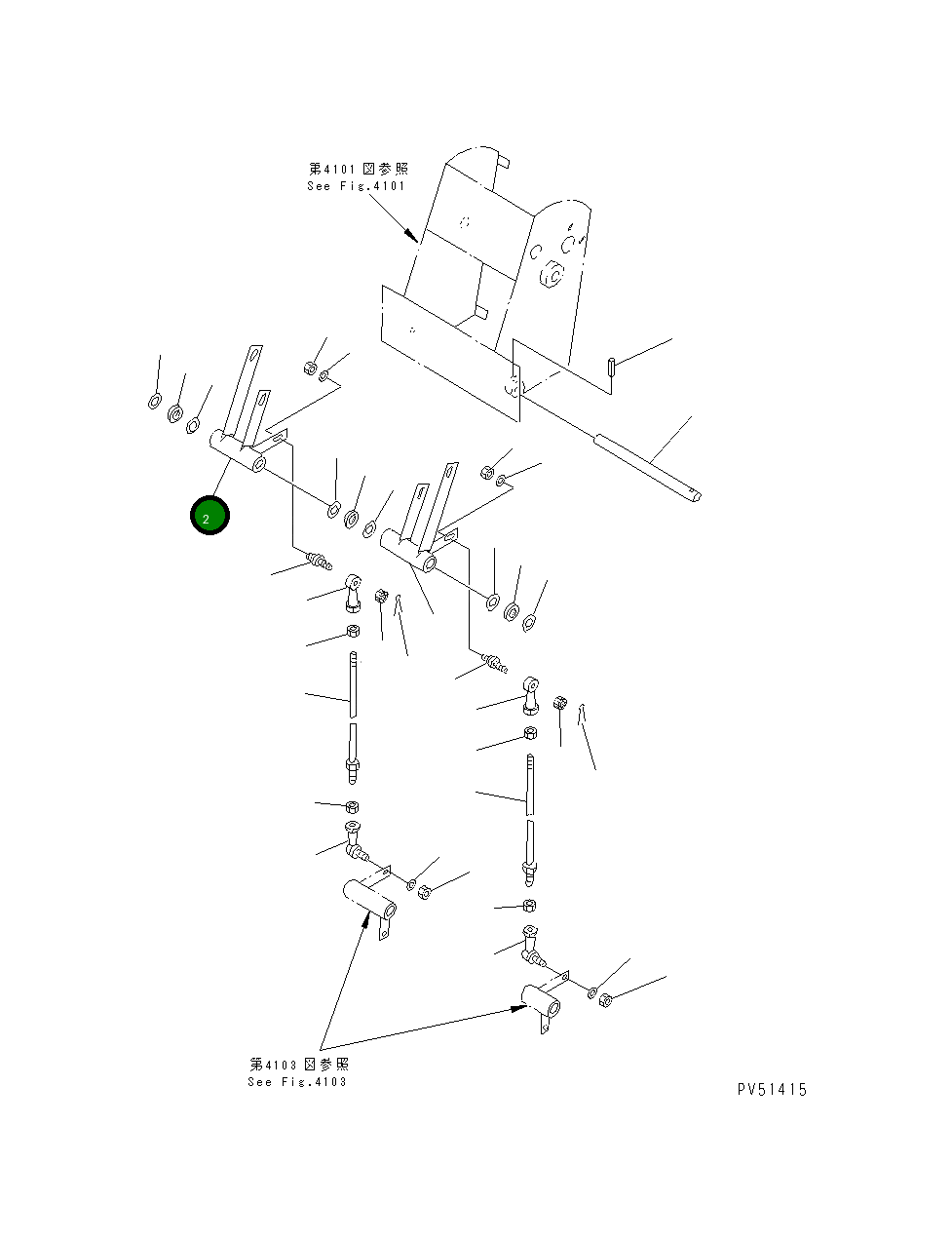 第4101図参照
See Fig.4101

2

第4103図参照
See Fig.4103

PV51415