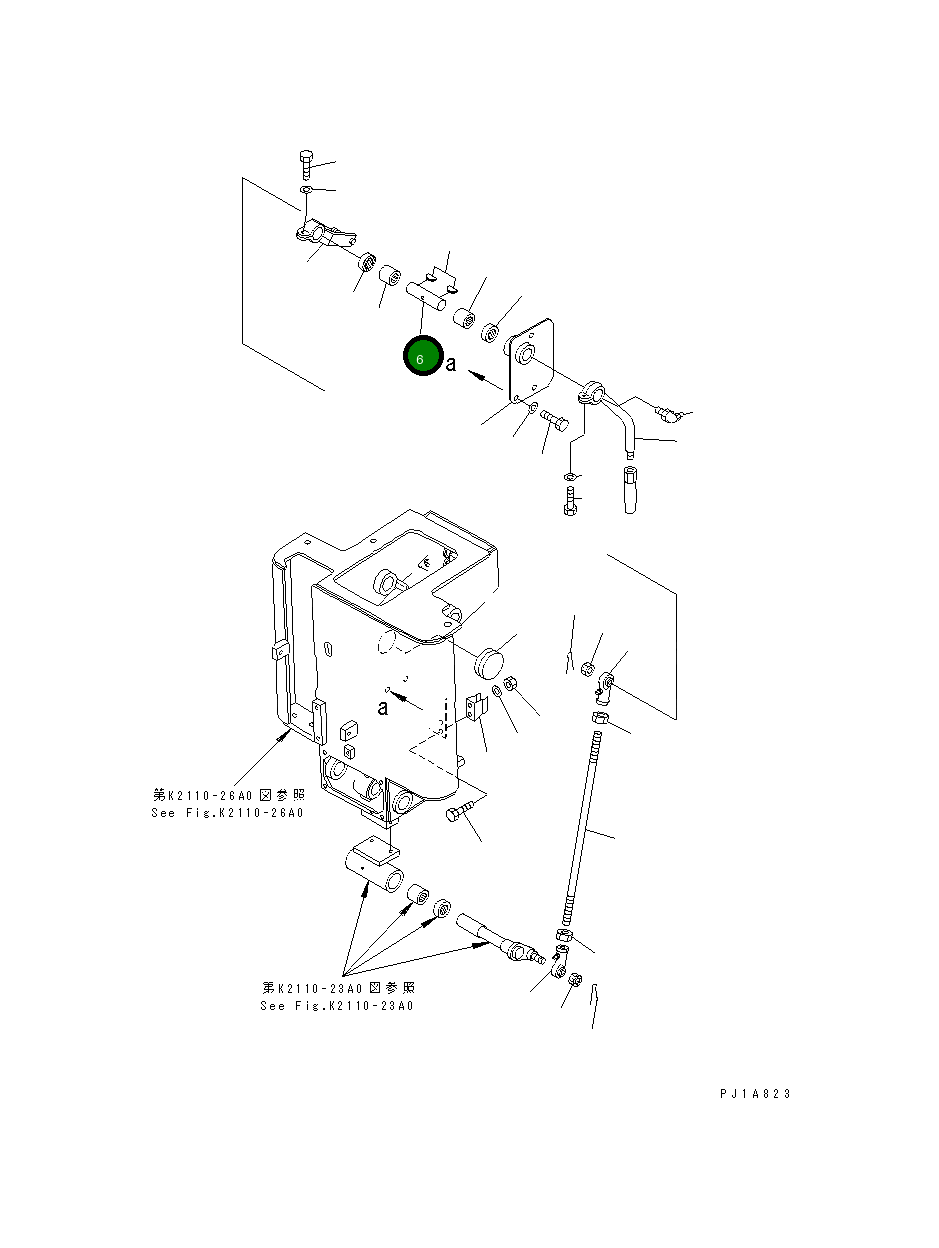 6
a

a

第K2110-26A0図参照
See Fig.K2110-26A0

第K2110-23A0図参照
See Fig.K2110-23A0

PJ1A823