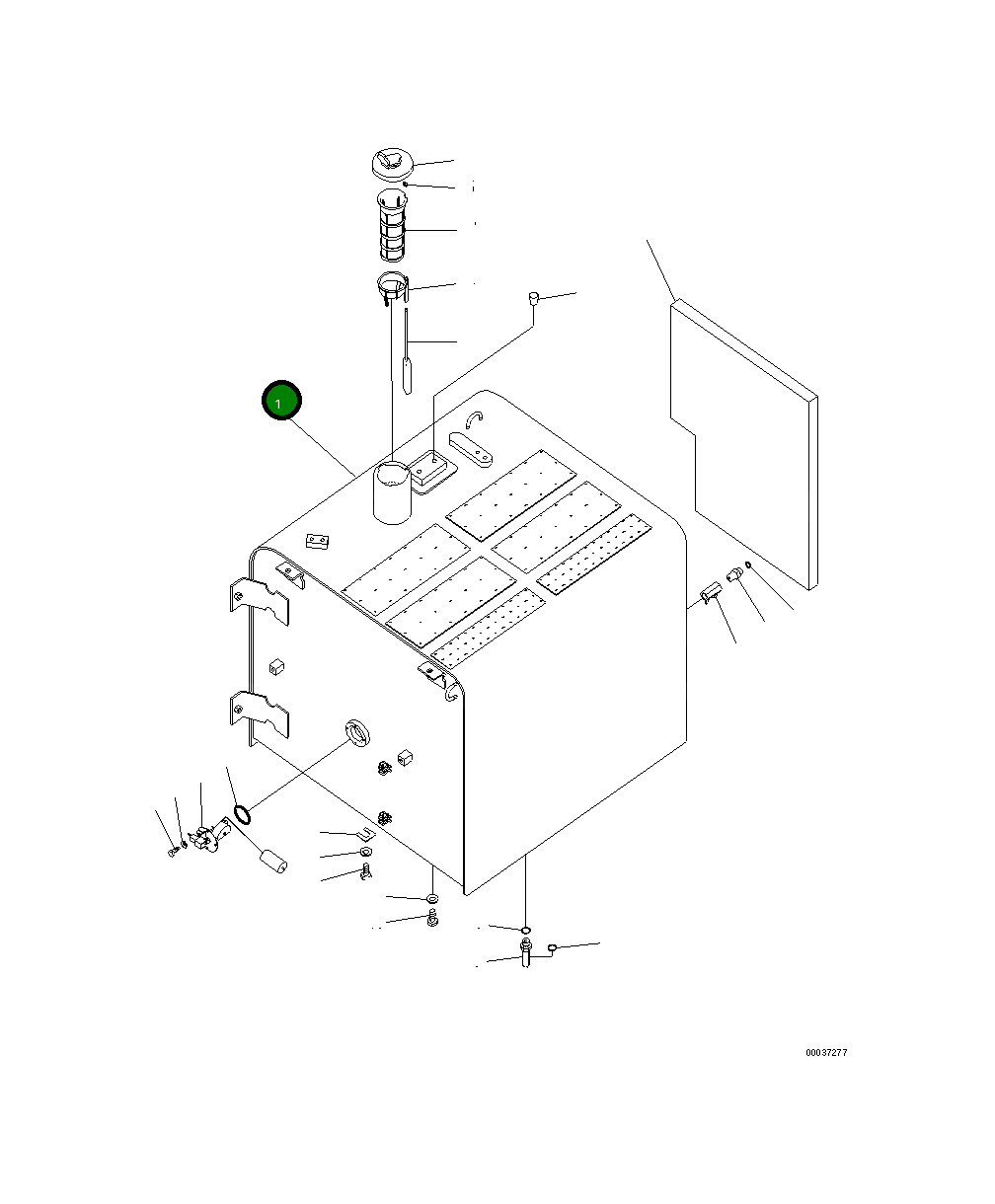 1

00037277