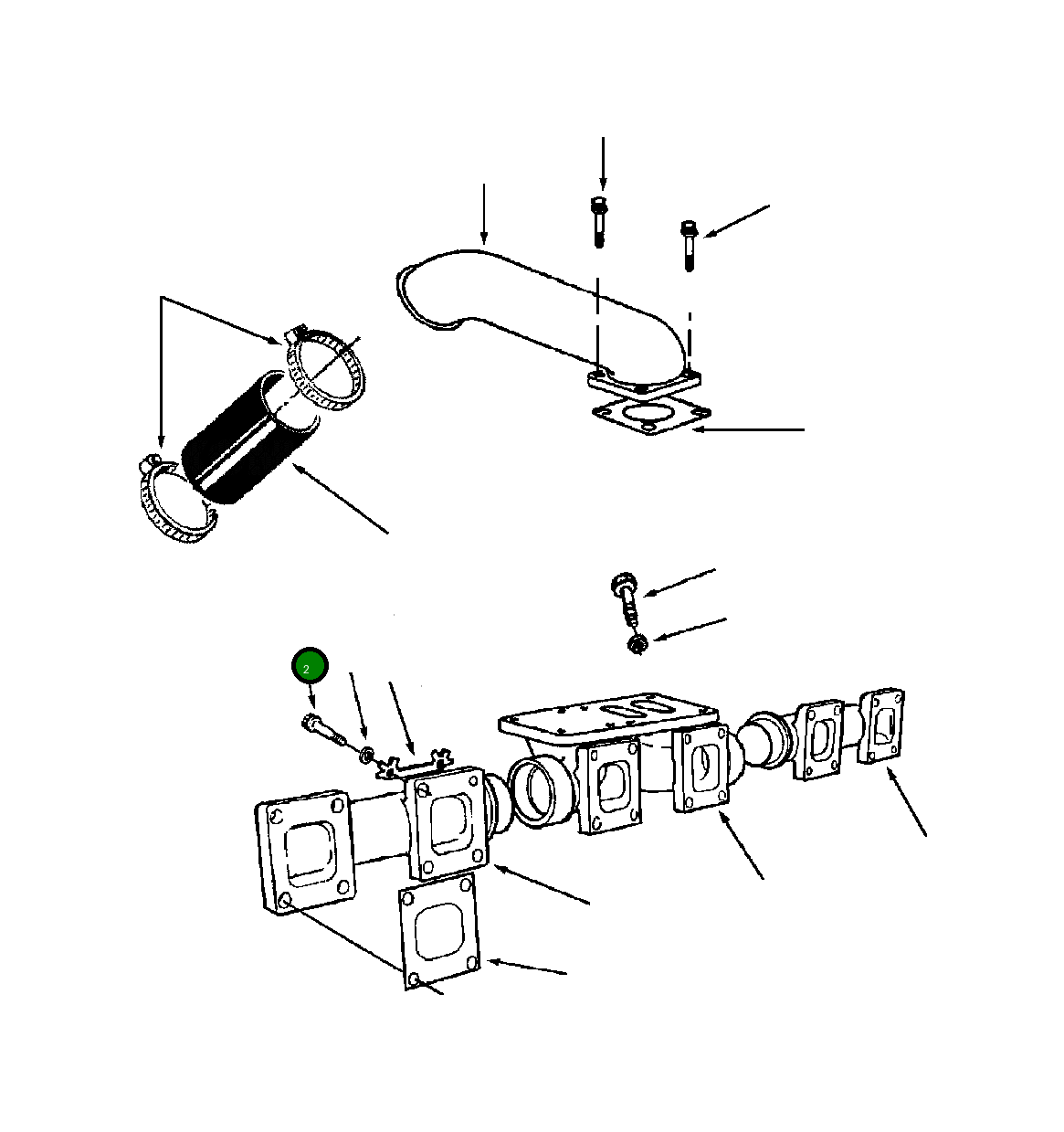 2