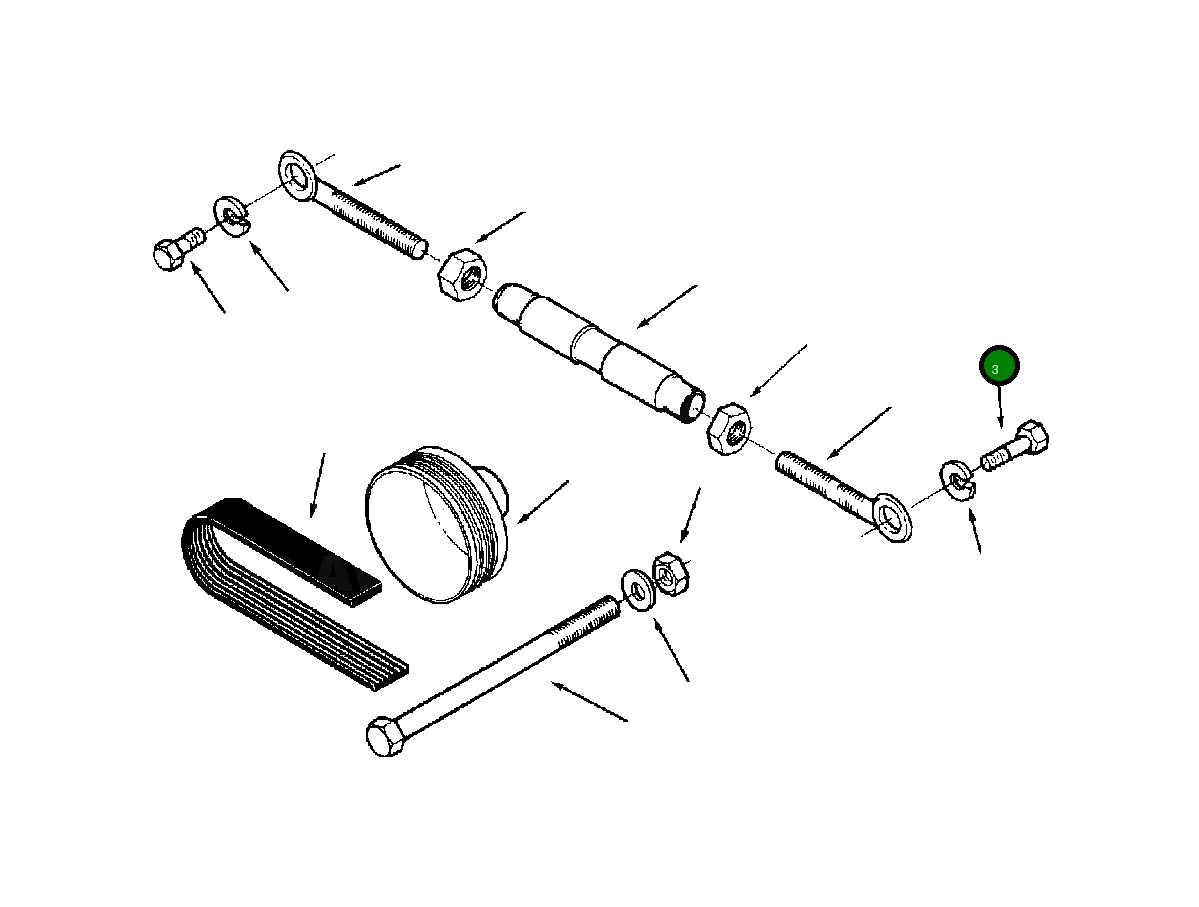 3