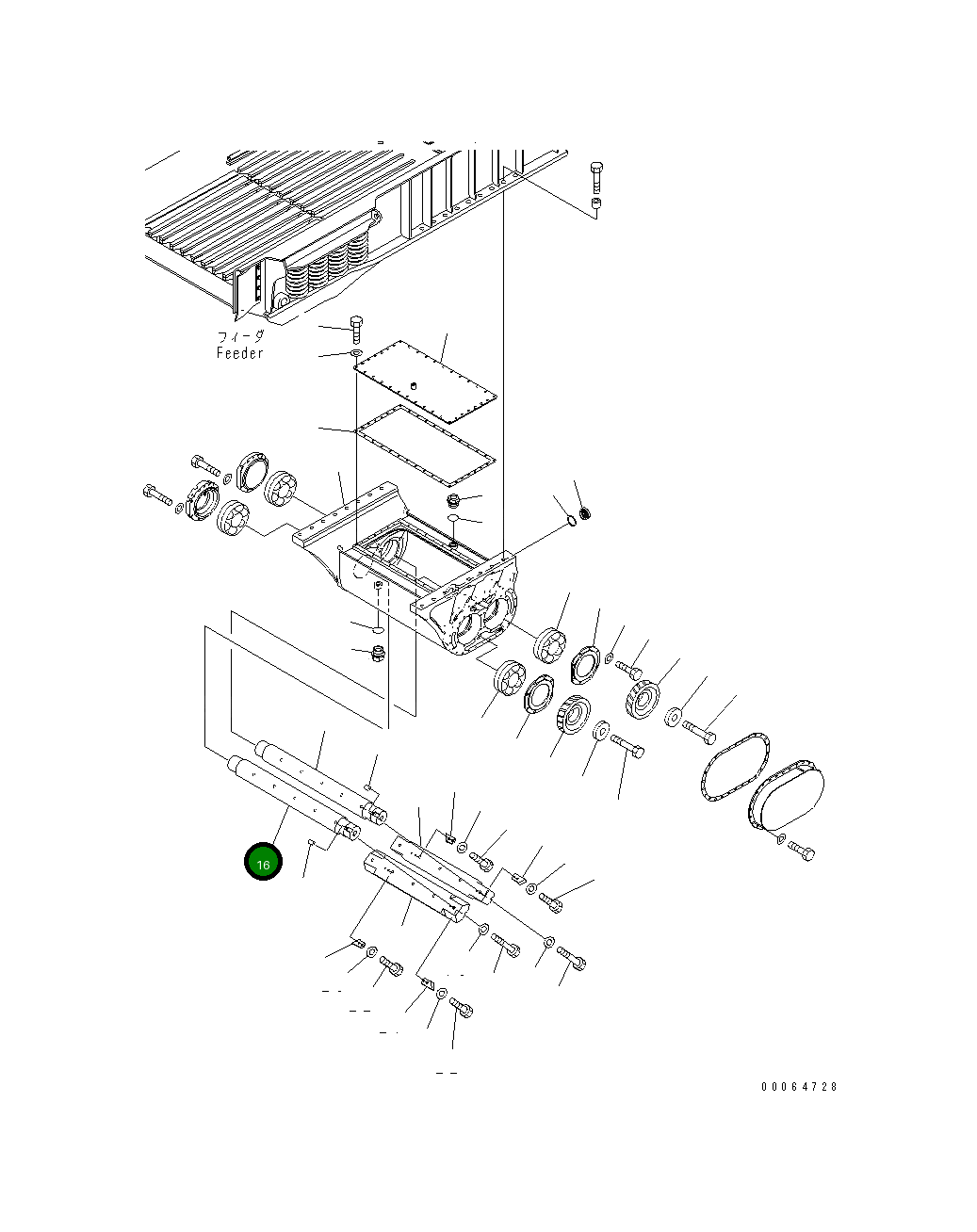 フィーダ
Feeder

16

00064728