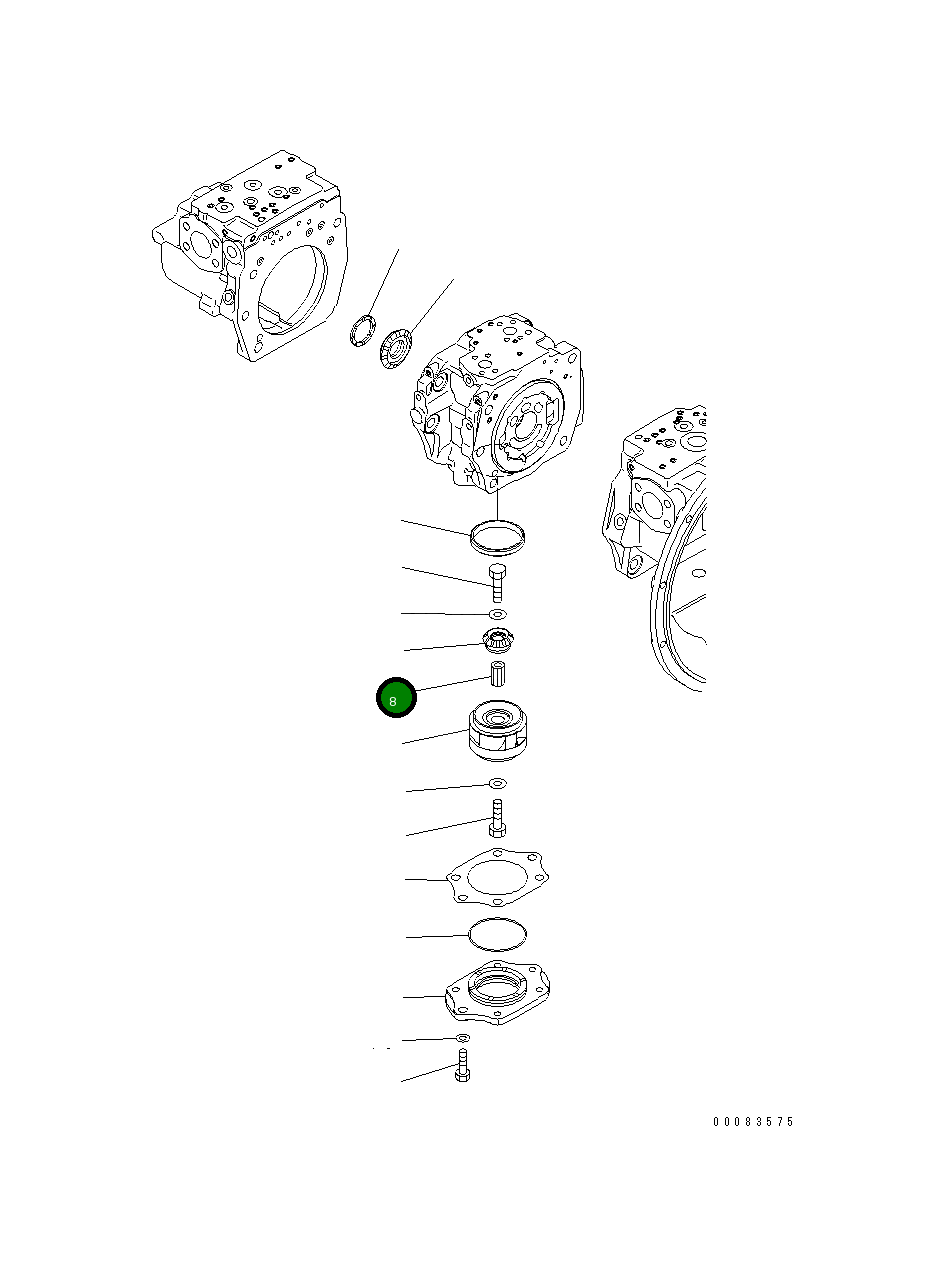 8

00083575