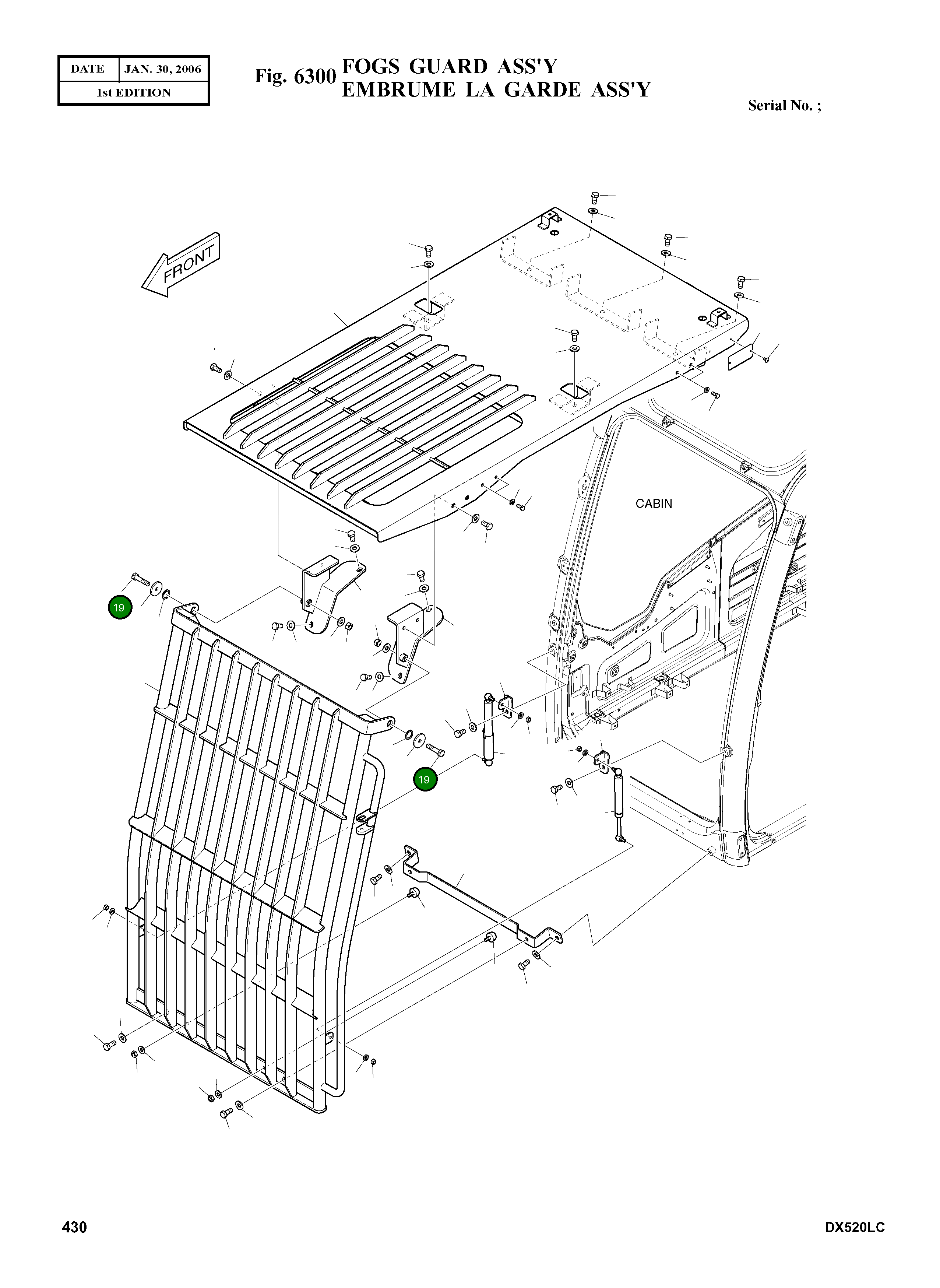 | DATE | JAN. 30, 2006 |
|---|---|
| 1st EDITION | |

Fig. 6300 FOGS GUARD ASS'Y
EMBRUME LA GARDE ASS'Y

Serial No. ;

FRONT

CABIN

19

19

430

DX520LC